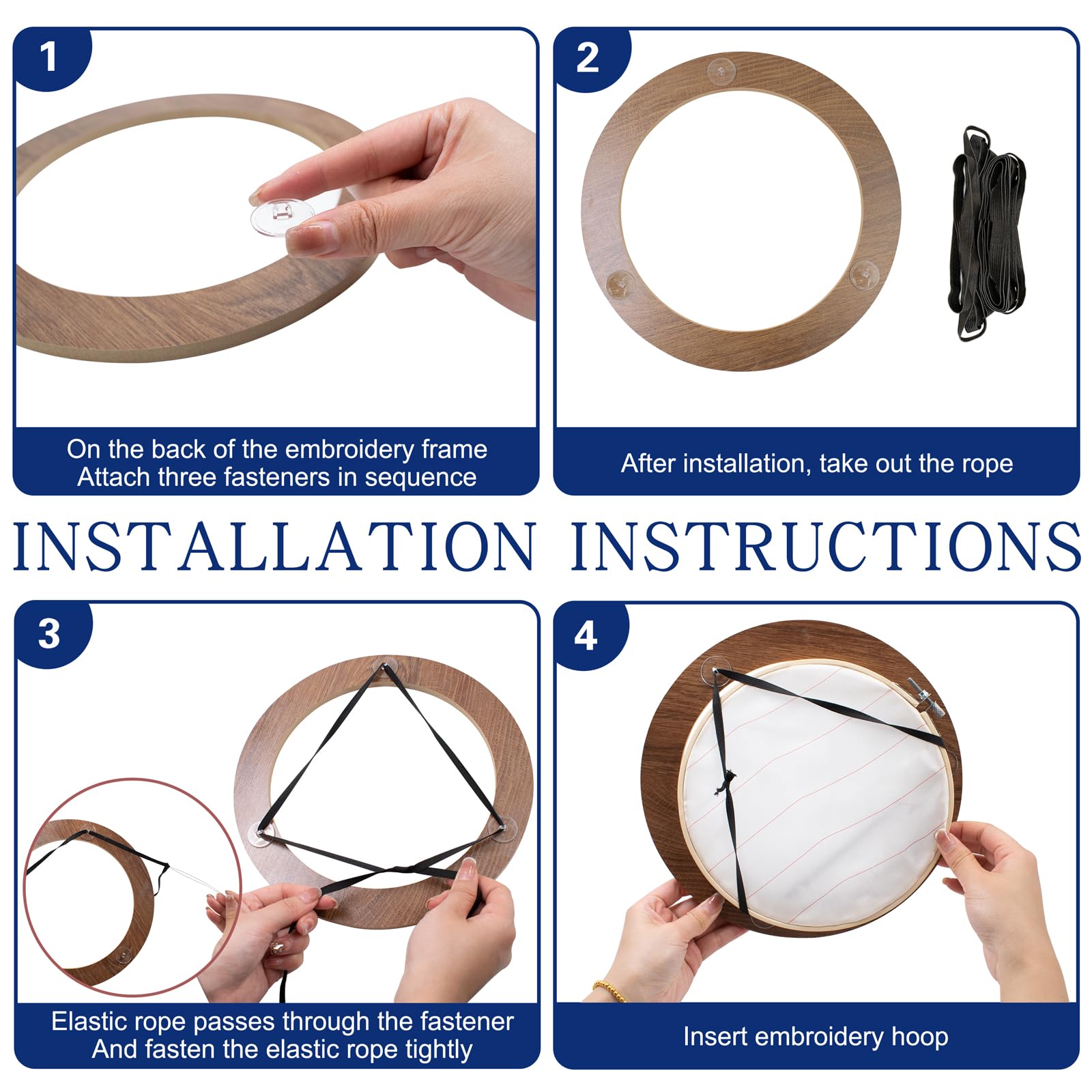 1

On the back of the embroidery frame
Attach three fasteners in sequence

2

After installation, take out the rope

INSTALLATION INSTRUCTIONS

3

Elastic rope passes through the fastener
And fasten the elastic rope tightly

4

Insert embroidery hoop