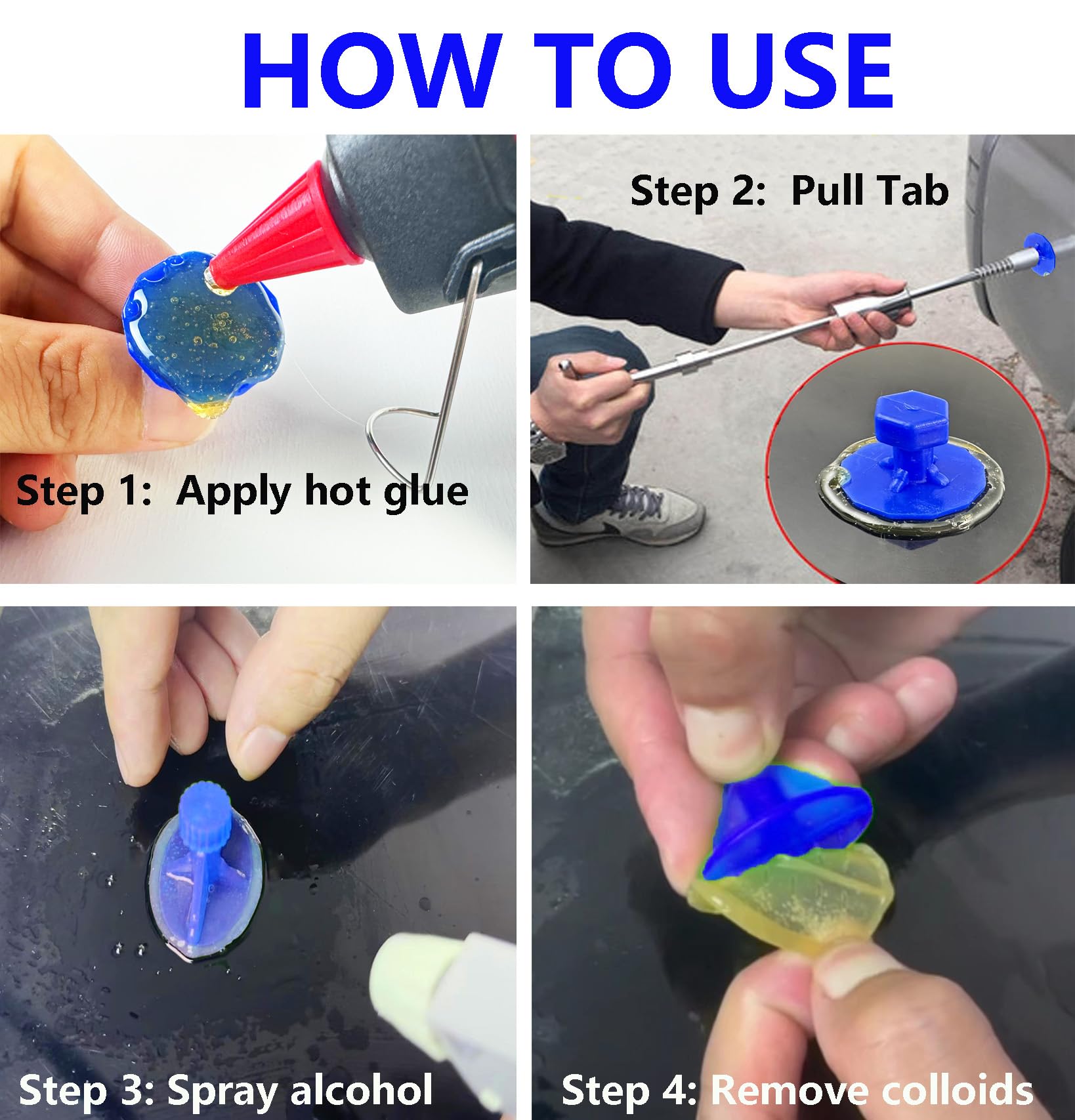 HOW TO USE

Step 1: Apply hot glue

Step 2: Pull Tab

Step 3: Spray alcohol

Step 4: Remove colloids