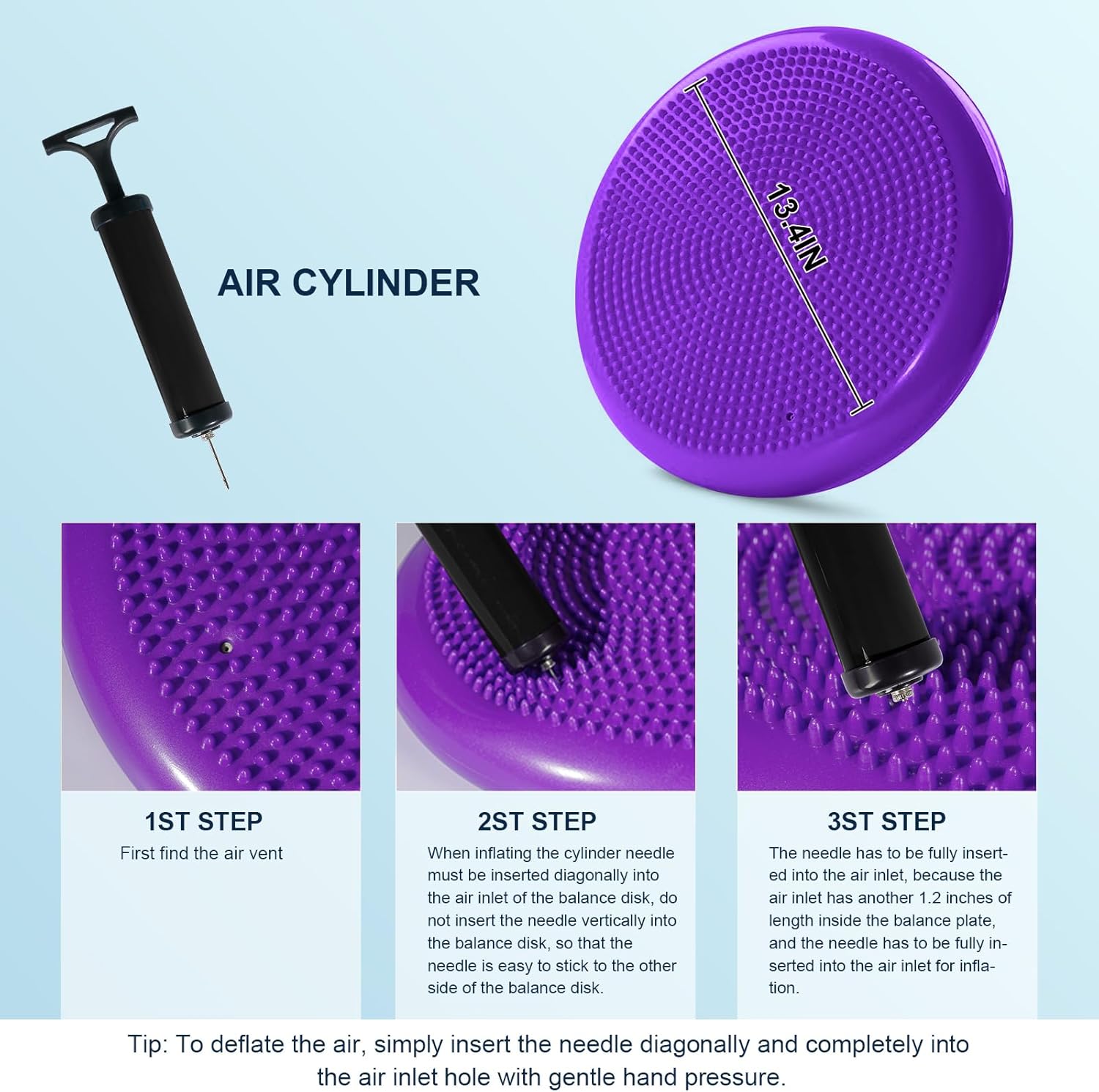 AIR CYLINDER

13.4IN

1ST STEP
First find the air vent

2ST STEP
When inflating the cylinder needle must be inserted diagonally into the air inlet of the balance disk, do not insert the needle vertically into the balance disk, so that the needle is easy to stick to the other side of the balance disk.

3ST STEP
The needle has to be fully inserted into the air inlet, because the air inlet has another 1.2 inches of length inside the balance plate, and the needle has to be fully inserted into the air inlet for inflation.

Tip: To deflate the air, simply insert the needle diagonally and completely into the air inlet hole with gentle hand pressure.