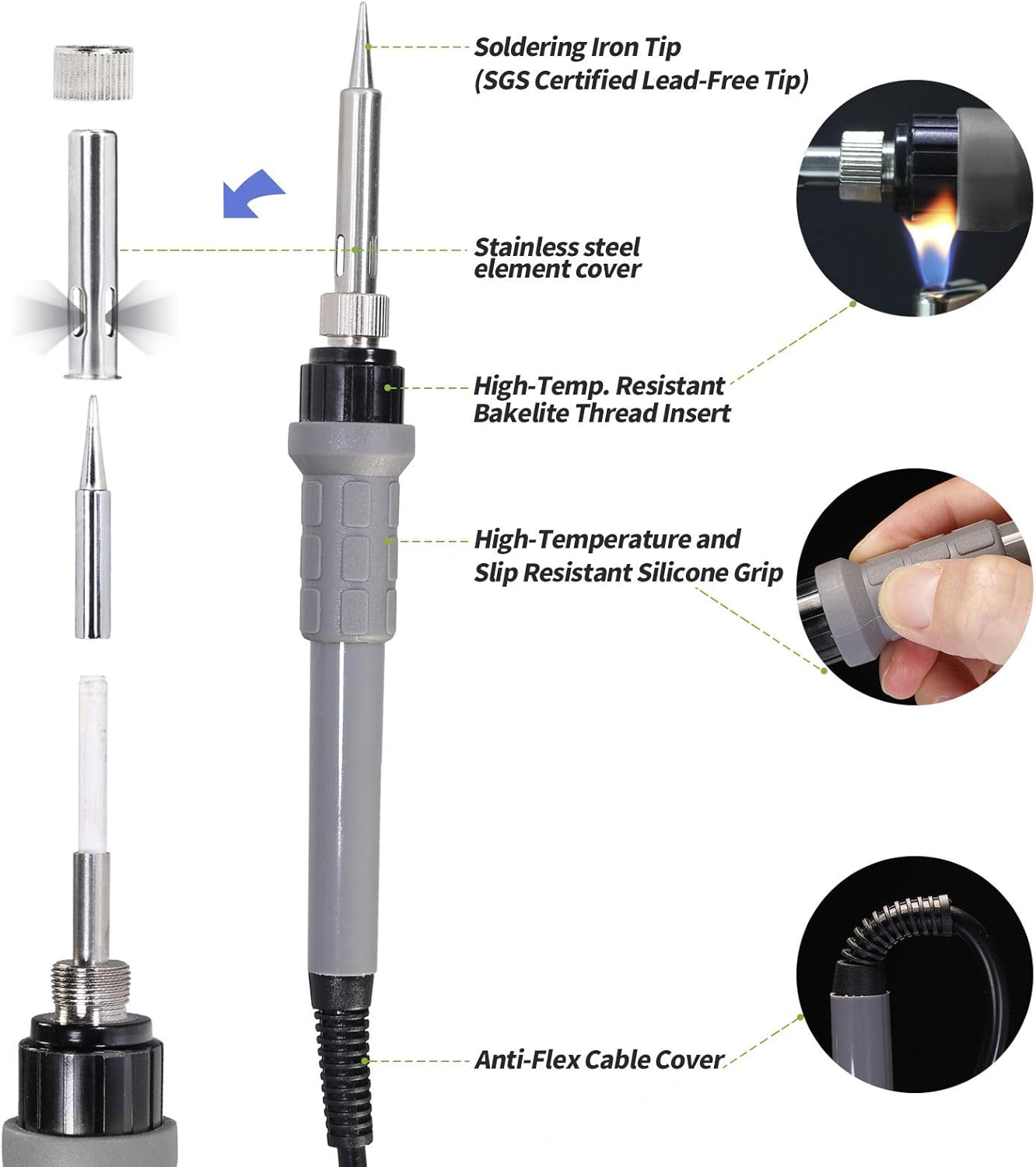 Soldering Iron Tip
(SGS Certified Lead-Free Tip)

Stainless steel
element cover

High-Temp. Resistant
Bakelite Thread Insert

High-Temperature and
Slip Resistant Silicone Grip

Anti-Flex Cable Cover