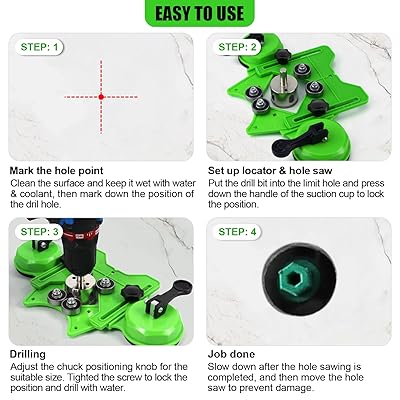 EASY TO USE

STEP: 1

Mark the hole point
Clean the surface and keep it wet with water & coolant, then mark down the position of the dril hole.

STEP: 2

Set up locator & hole saw
Put the drill bit into the limit hole and press down the handle of the suction cup to lock the position.

STEP: 3

Drilling
Adjust the chuck positioning knob for the suitable size. Tighted the screw to lock the position and drill with water.

STEP: 4

Job done
Slow down after the hole sawing is completed, and then move the hole saw to prevent damage.