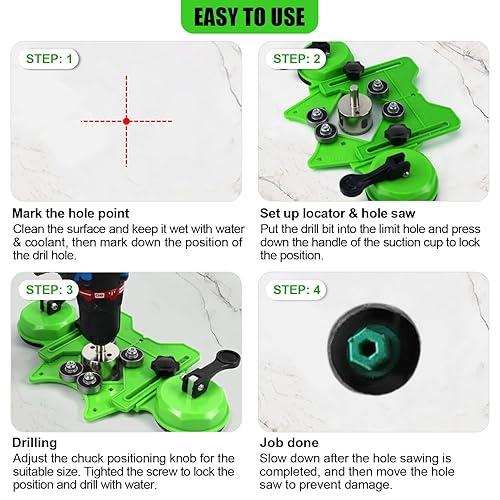 EASY TO USE

STEP: 1

Mark the hole point
Clean the surface and keep it wet with water & coolant, then mark down the position of the dril hole.

STEP: 2

Set up locator & hole saw
Put the drill bit into the limit hole and press down the handle of the suction cup to lock the position.

STEP: 3

Drilling
Adjust the chuck positioning knob for the suitable size. Tighted the screw to lock the position and drill with water.

STEP: 4

Job done
Slow down after the hole sawing is completed, and then move the hole saw to prevent damage.