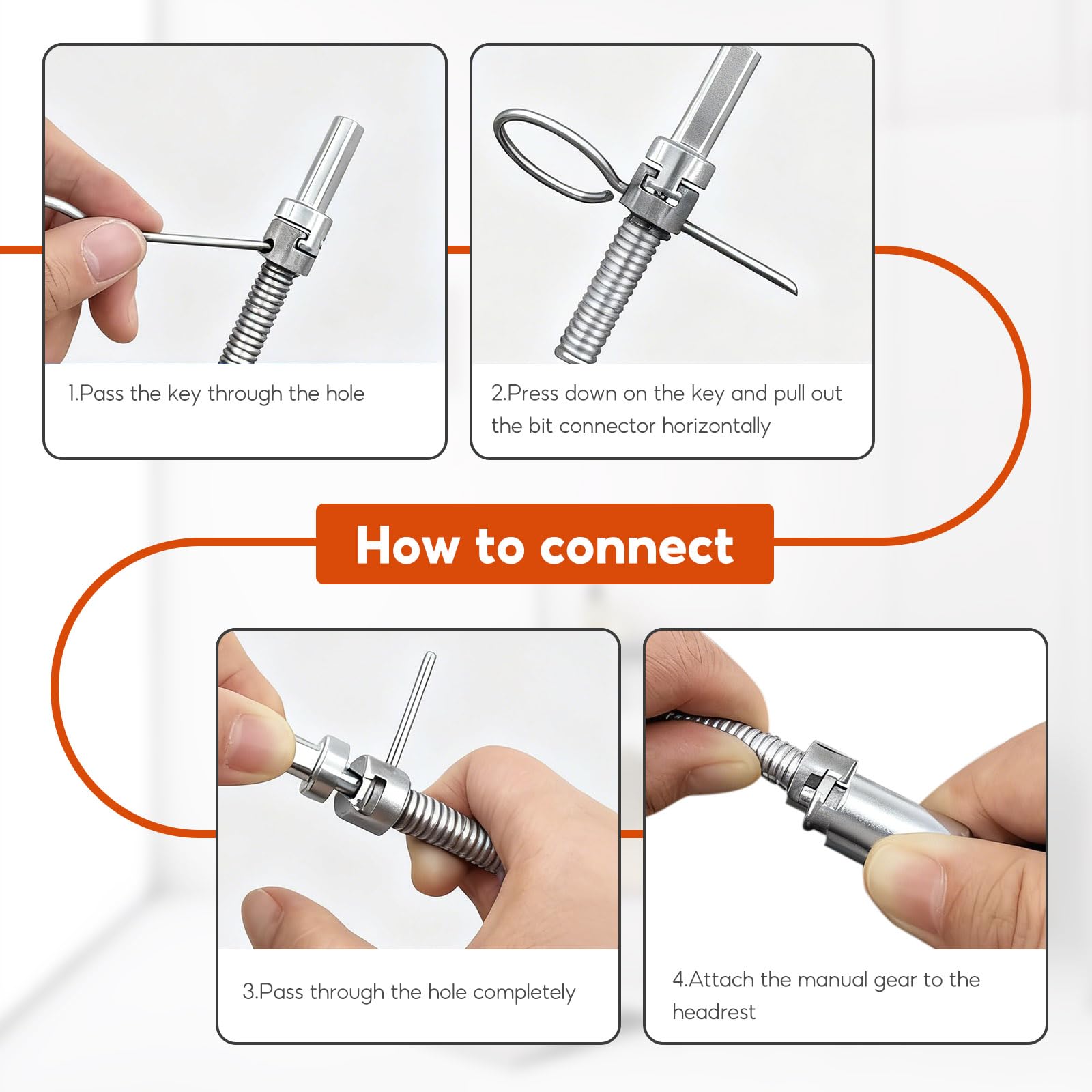 1.Pass the key through the hole

2.Press down on the key and pull out the bit connector horizontally

How to connect

3.Pass through the hole completely

4.Attach the manual gear to the headrest