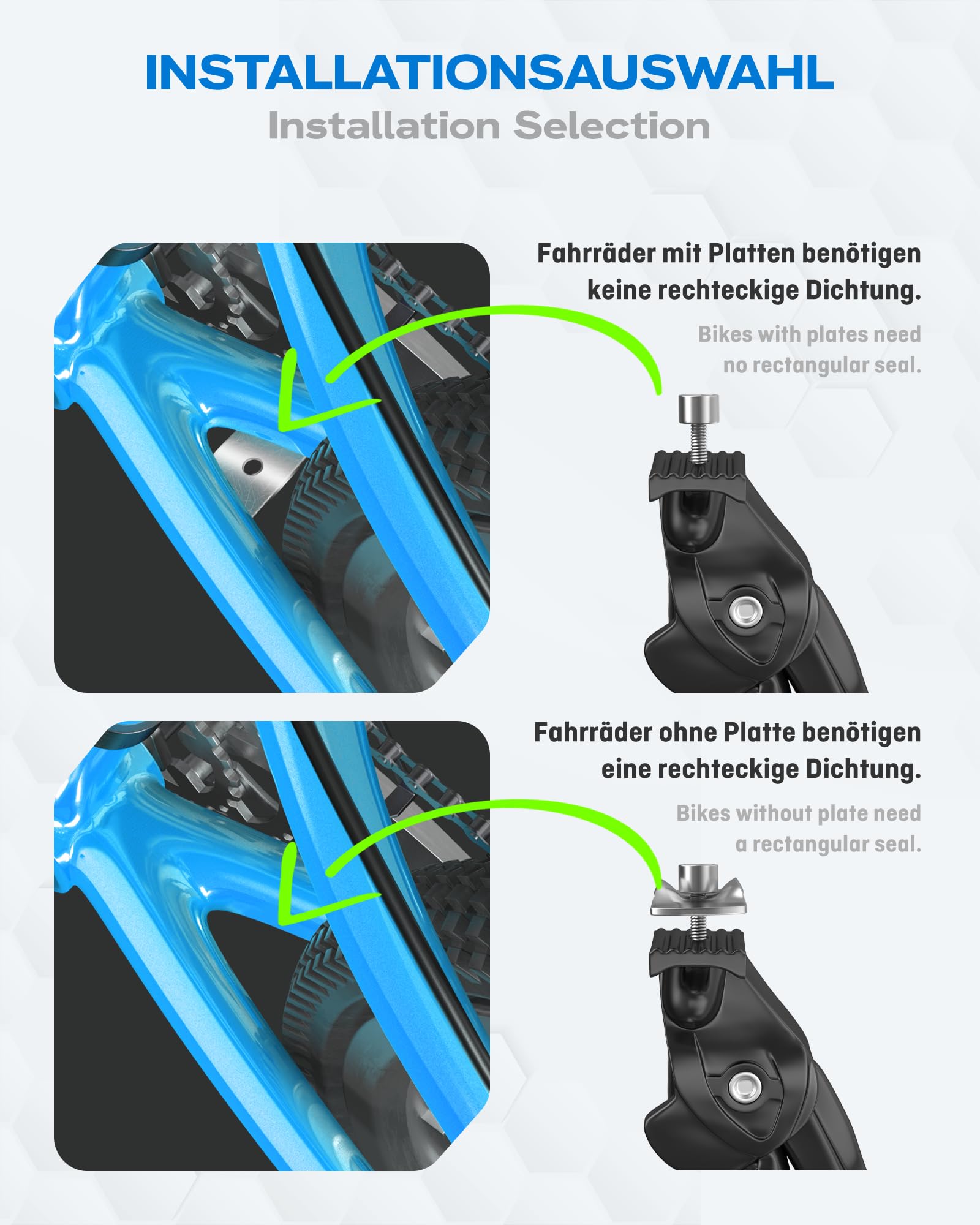 INSTALLATIONSAUSWAHL
Installation Selection

Fahrräder mit Platten benötigen keine rechteckige Dichtung.

Bikes with plates need no rectangular seal.

Fahrräder ohne Platte benötigen eine rechteckige Dichtung.

Bikes without plate need a rectangular seal.