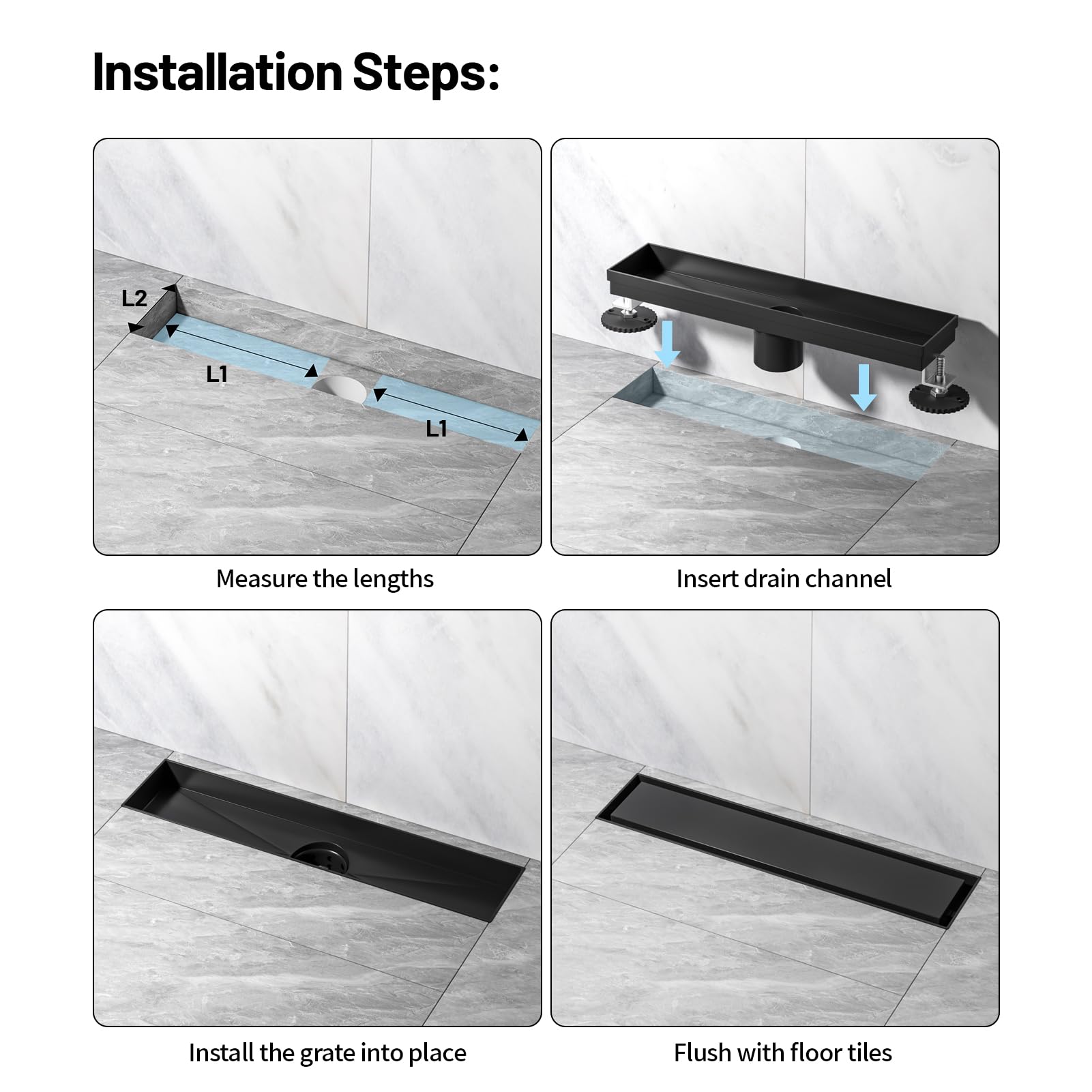 Installation Steps:

L2

L1

L1

Measure the lengths

Insert drain channel

Install the grate into place

Flush with floor tiles