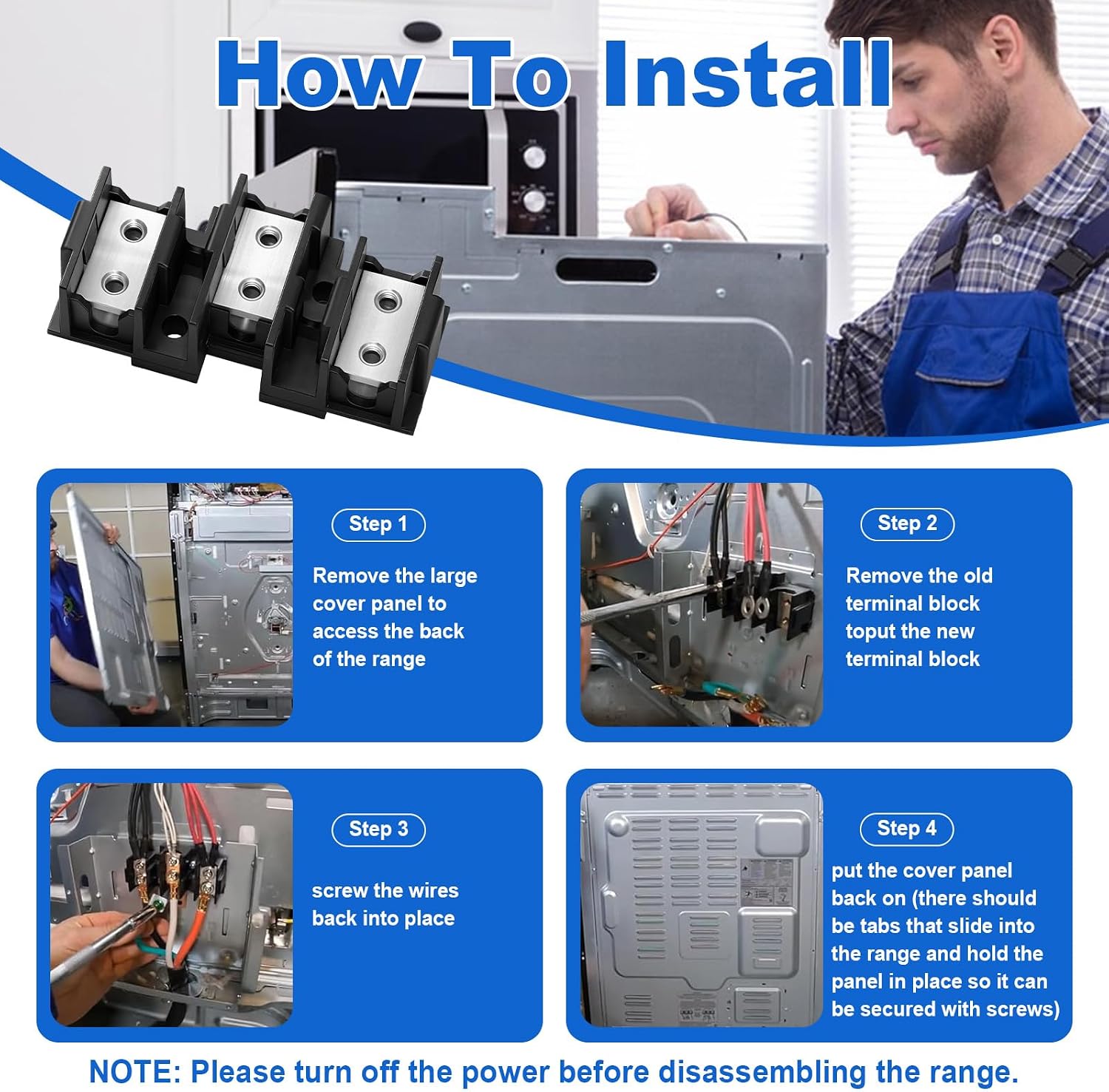 How To Install

Step 1

Remove the large cover panel to access the back of the range

Step 2

Remove the old terminal block toput the new terminal block

Step 3

screw the wires back into place

Step 4

put the cover panel back on (there should be tabs that slide into the range and hold the panel in place so it can be secured with screws)

NOTE: Please turn off the power before disassembling the range.