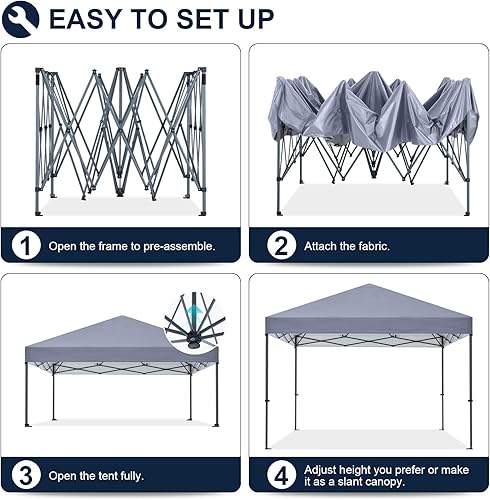 EASY TO SET UP

1 Open the frame to pre-assemble.

2 Attach the fabric.

3 Open the tent fully.

4 Adjust height you prefer or make it as a slant canopy.