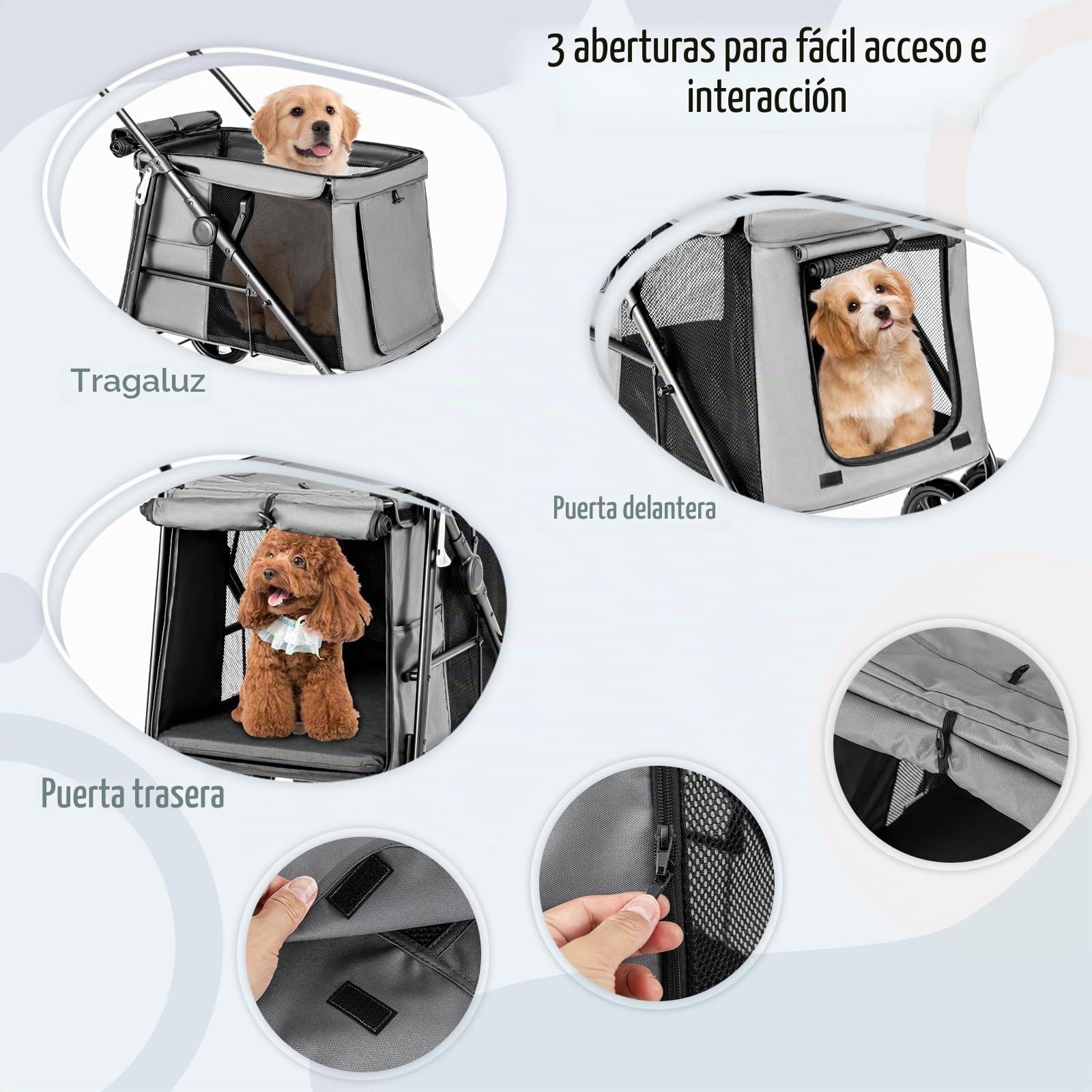 3 aberturas para fácil acceso e interacción

Tragaluz

Puerta delantera

Puerta trasera