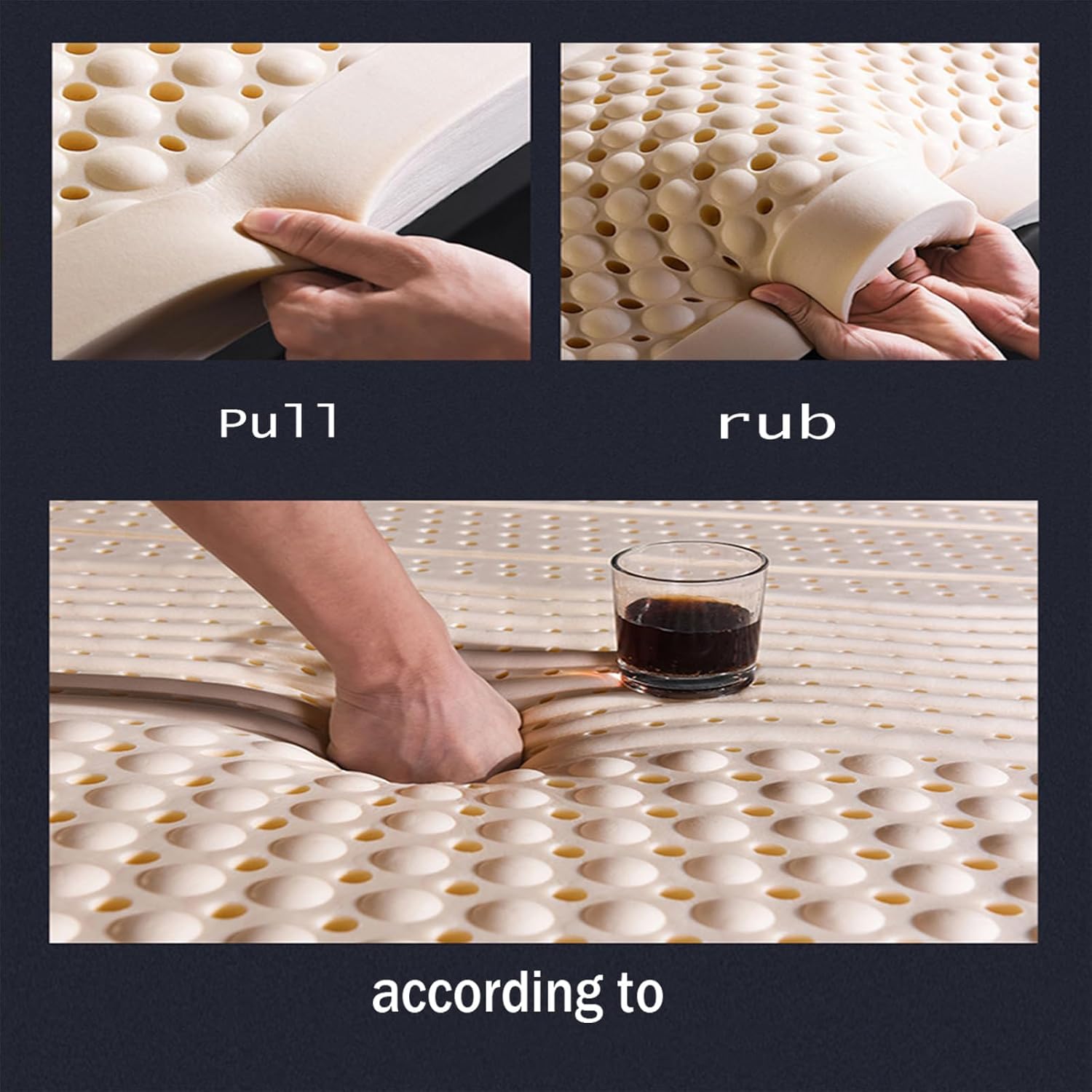 Pull

rub

according to