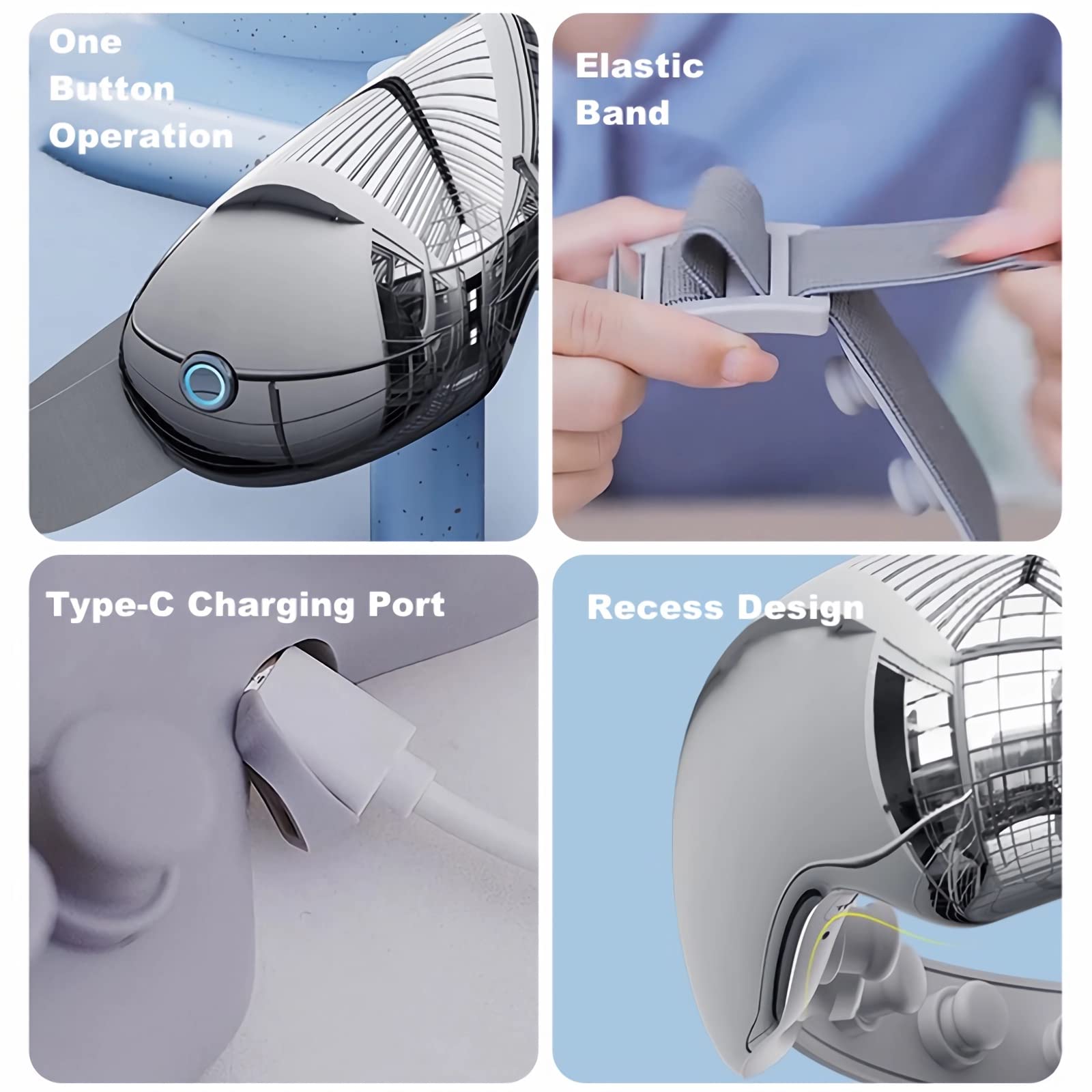 One Button Operation

Elastic Band

Type-C Charging Port

Recess Design