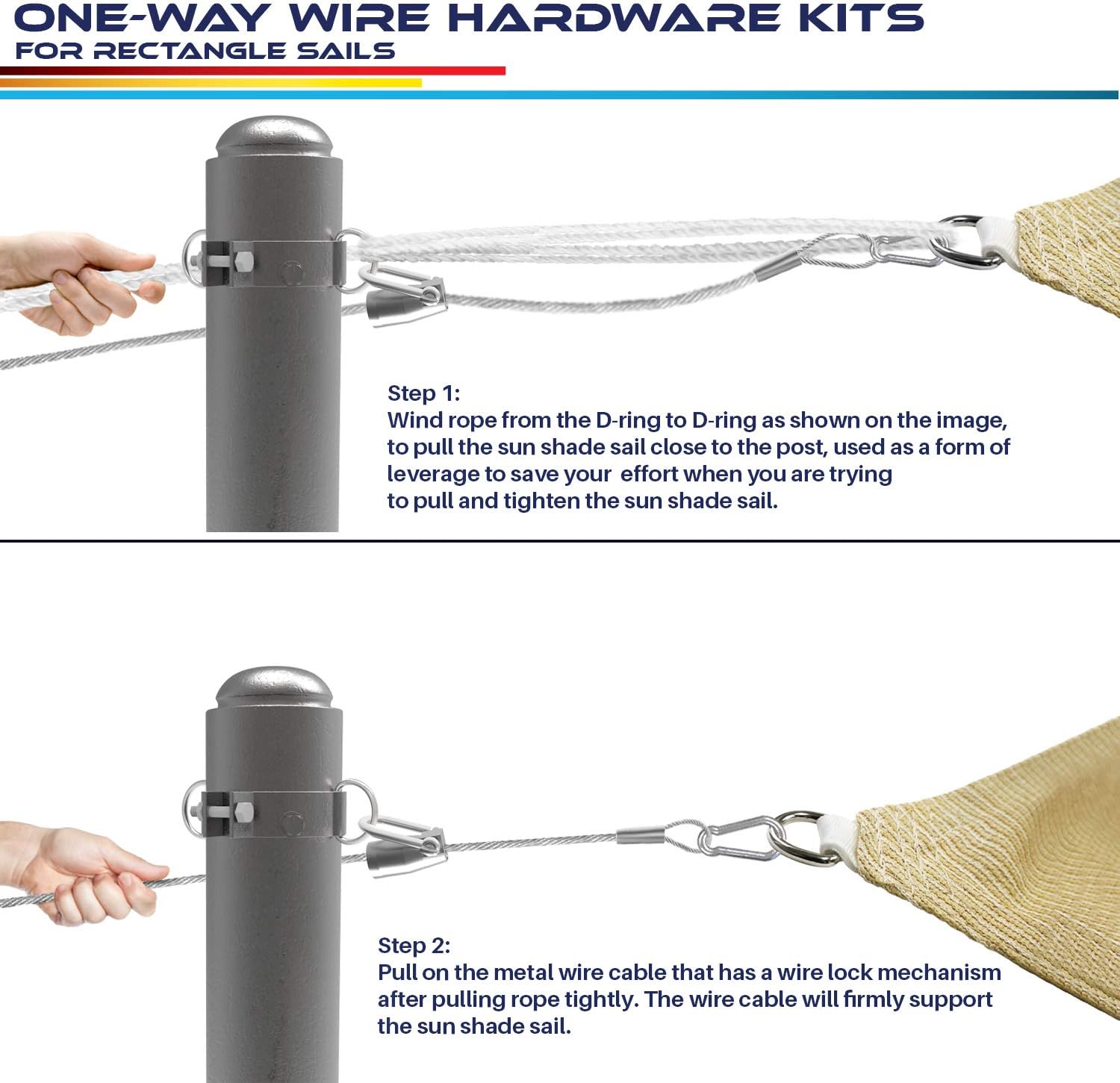 ONE-WAY WIRE HARDWARE KITS
FOR RECTANGLE SAILS

Step 1:
Wind rope from the D-ring to D-ring as shown on the image, to pull the sun shade sail close to the post, used as a form of leverage to save your effort when you are trying to pull and tighten the sun shade sail.

Step 2:
Pull on the metal wire cable that has a wire lock mechanism after pulling rope tightly. The wire cable will firmly support the sun shade sail.