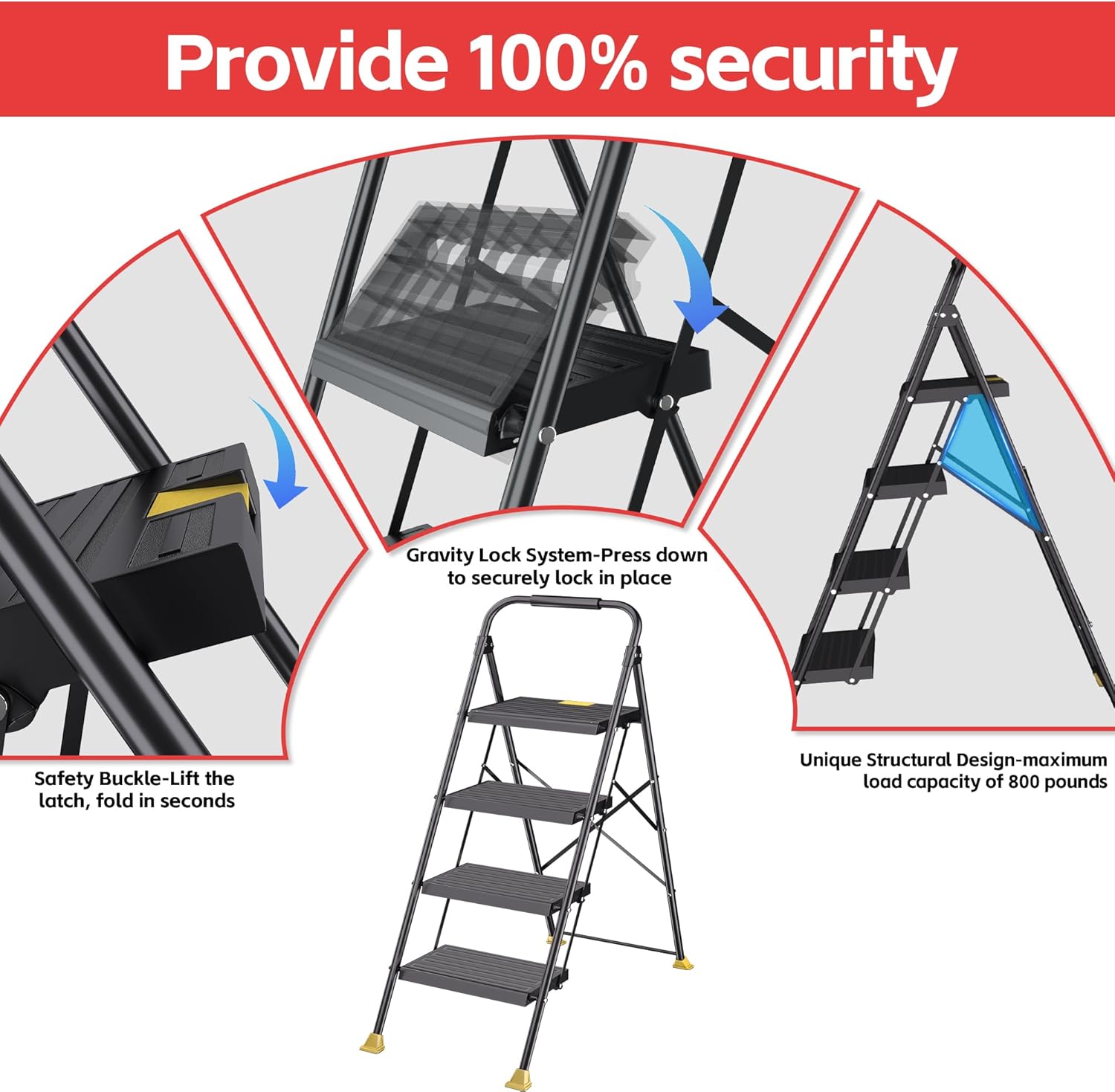 Provide 100% security

Safety Buckle-Lift the latch, fold in seconds

Gravity Lock System-Press down to securely lock in place

Unique Structural Design-maximum load capacity of 800 pounds