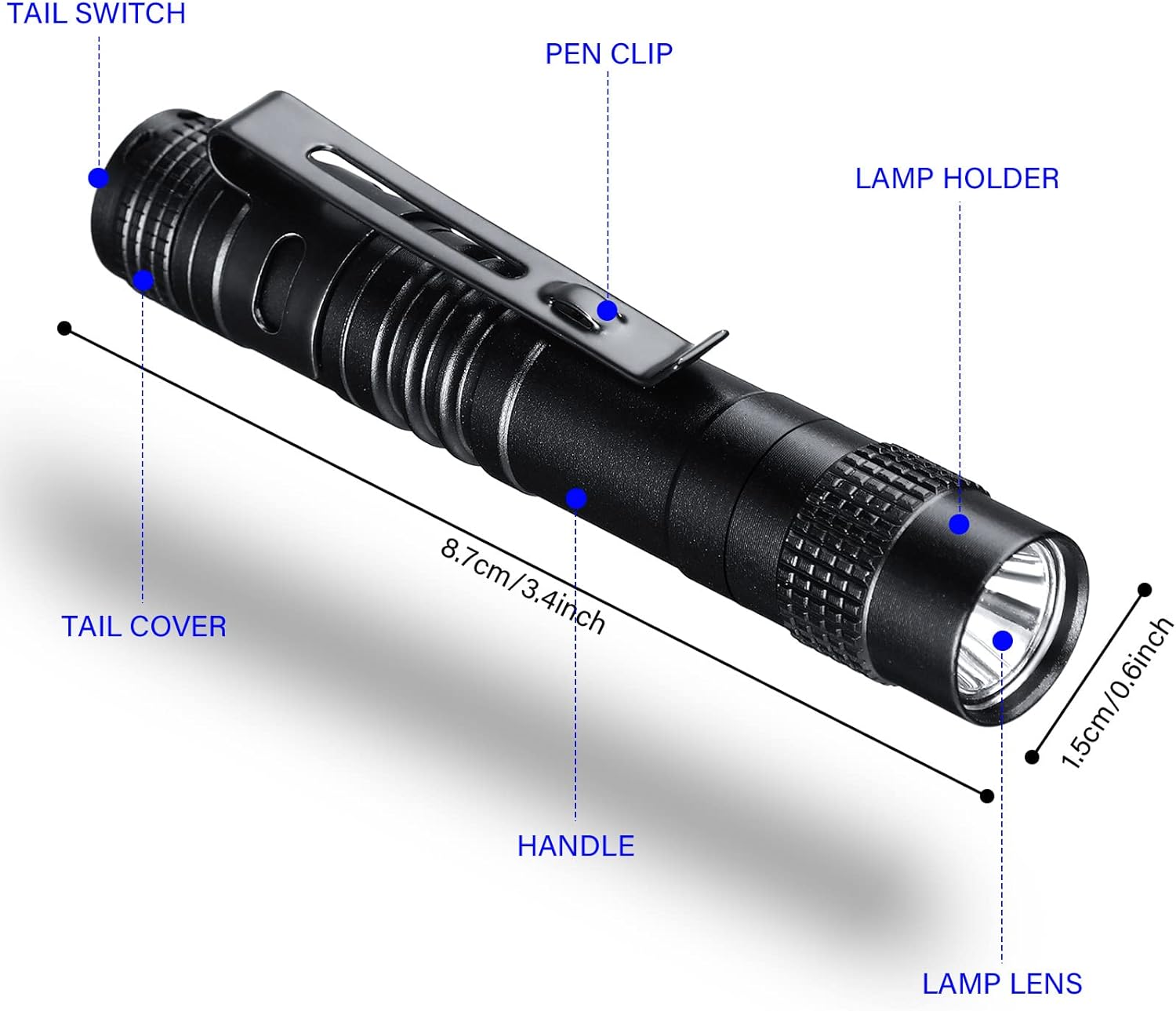 TAIL SWITCH

PEN CLIP

LAMP HOLDER

8.7cm/3.4inch

1.5cm/0.6inch

TAIL COVER

HANDLE

LAMP LENS