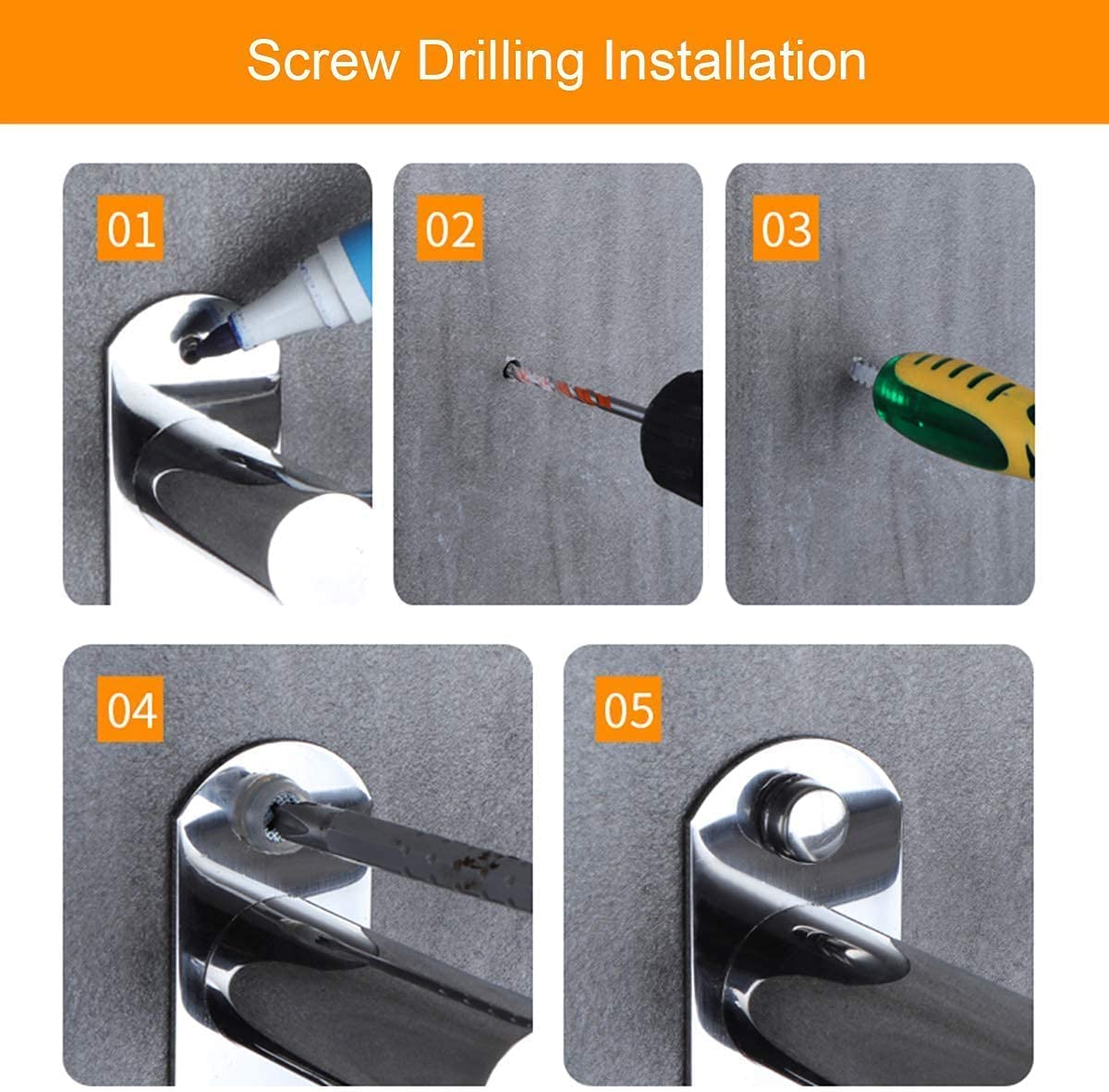 Screw Drilling Installation

01

02

03

04

05