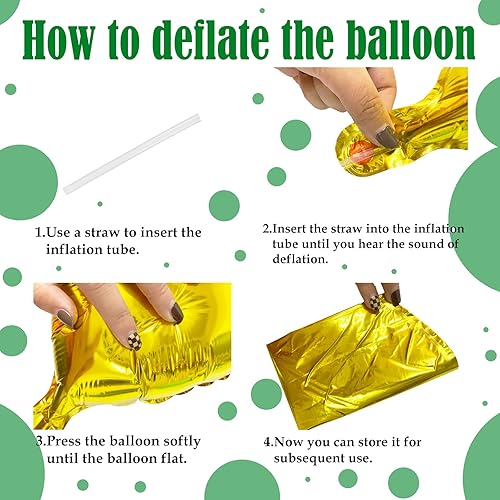 How to deflate the balloon

1.Use a straw to insert the inflation tube.

2.Insert the straw into the inflation tube until you hear the sound of deflation.

3.Press the balloon softly until the balloon flat.

4.Now you can store it for subsequent use.