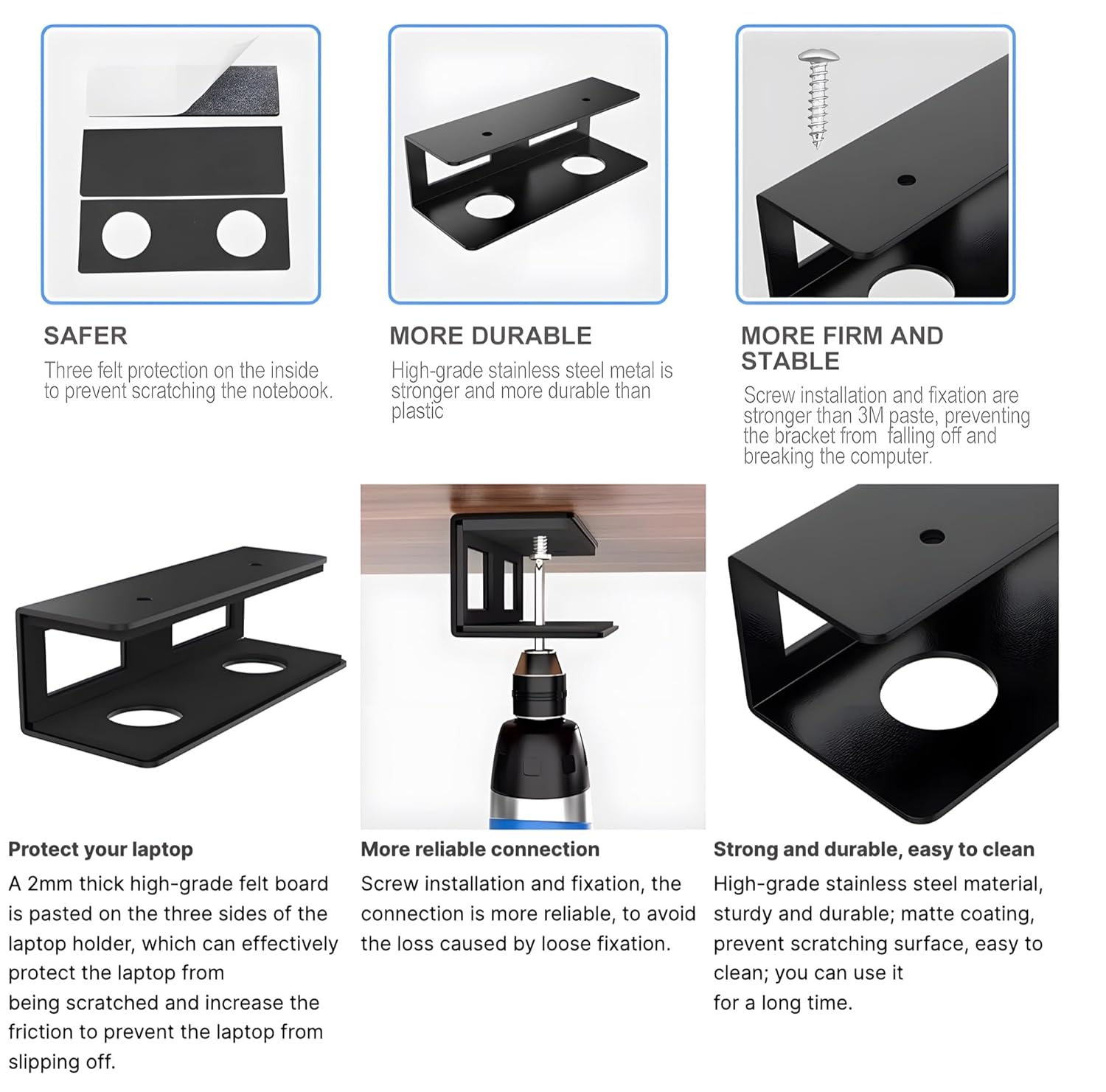 SAFER

Three felt protection on the inside to prevent scratching the notebook.

MORE DURABLE

High-grade stainless steel metal is stronger and more durable than plastic

MORE FIRM AND STABLE

Screw installation and fixation are stronger than 3M paste, preventing the bracket from falling off and breaking the computer.

Protect your laptop

A 2mm thick high-grade felt board is pasted on the three sides of the laptop holder, which can effectively protect the laptop from being scratched and increase the friction to prevent the laptop from slipping off.

More reliable connection

Screw installation and fixation, the connection is more reliable, to avoid the loss caused by loose fixation.

Strong and durable, easy to clean

High-grade stainless steel material, sturdy and durable; matte coating, prevent scratching surface, easy to clean; you can use it for a long time.