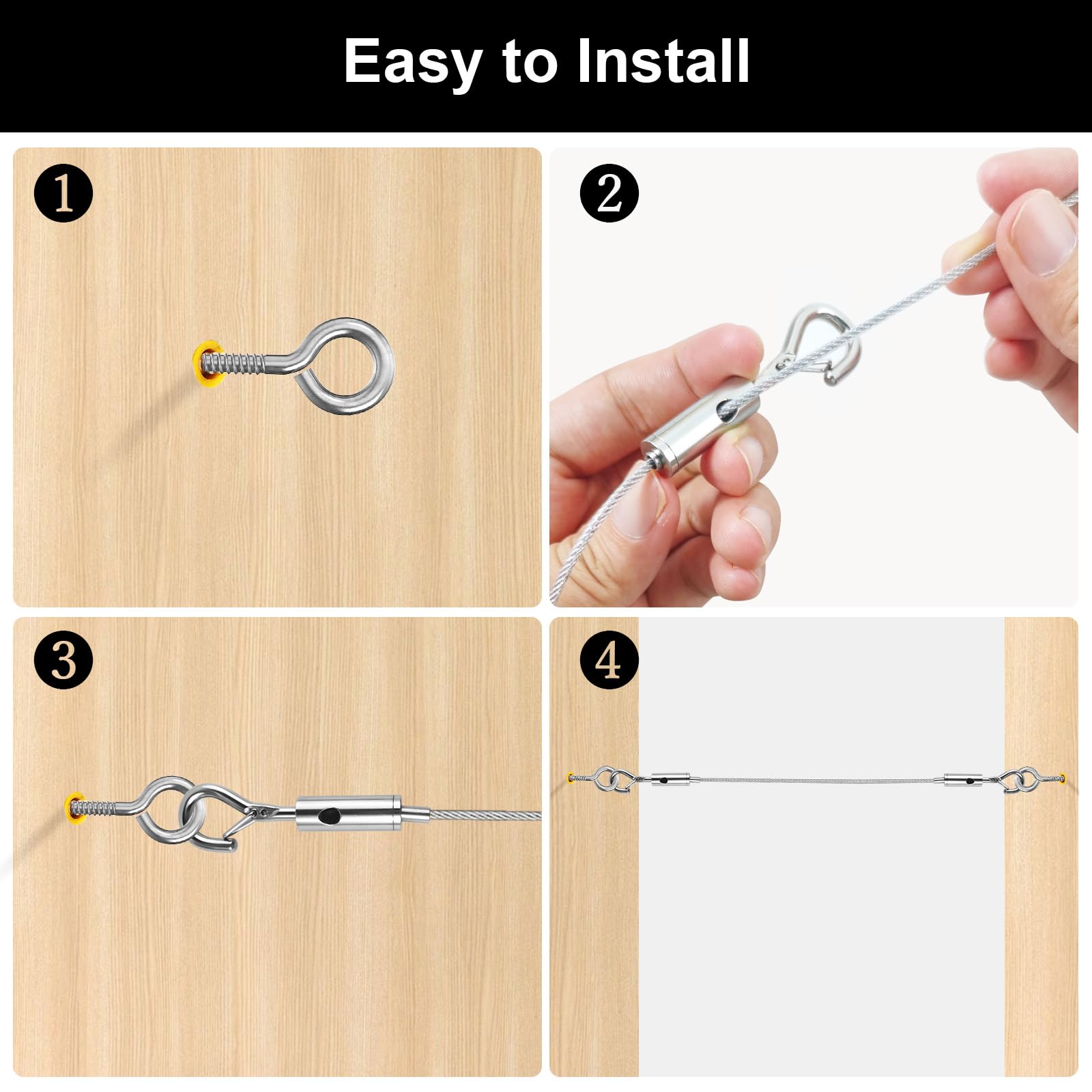 Easy to Install

1

2

3

4