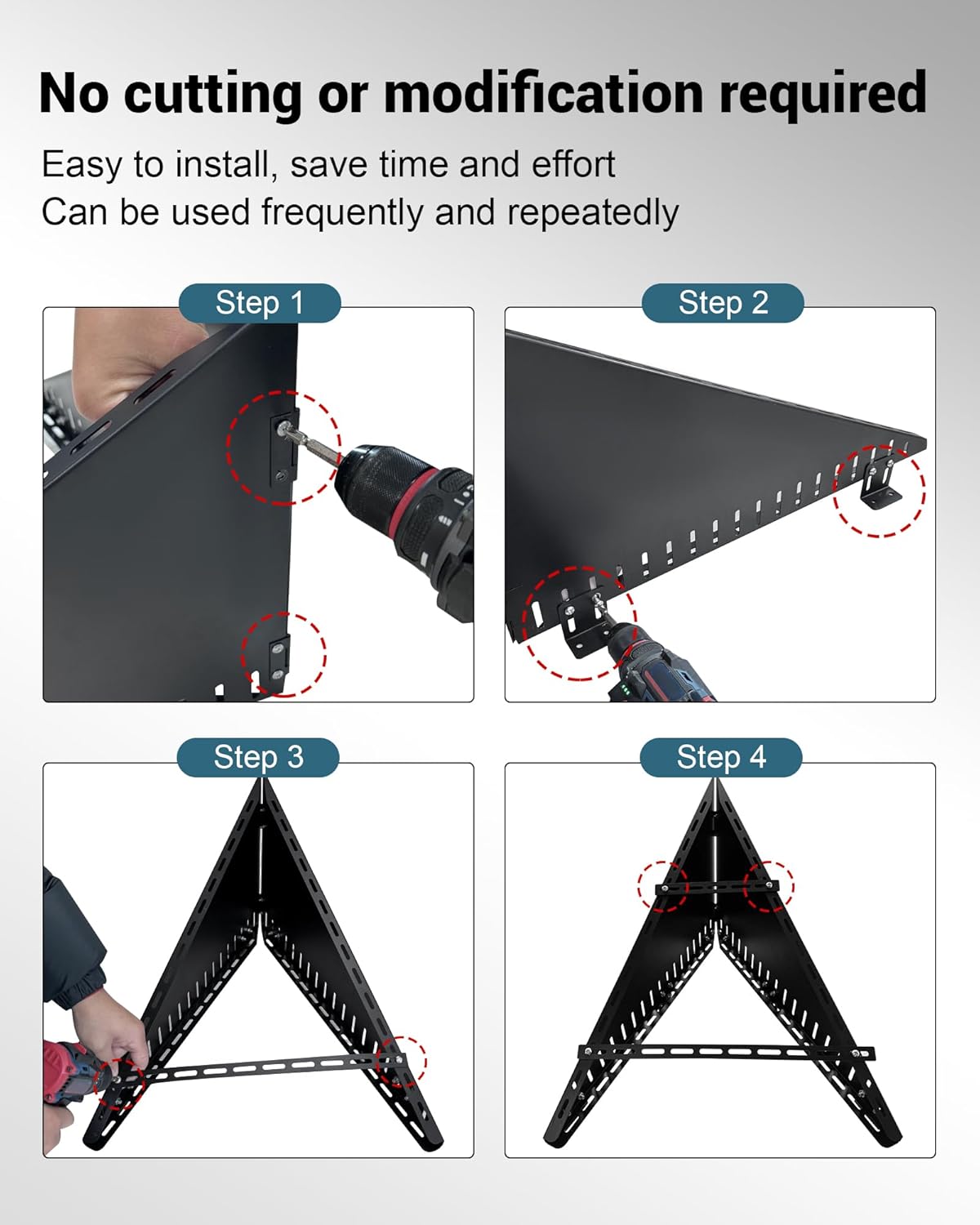 No cutting or modification required

Easy to install, save time and effort
Can be used frequently and repeatedly

Step 1

Step 2

Step 3

Step 4