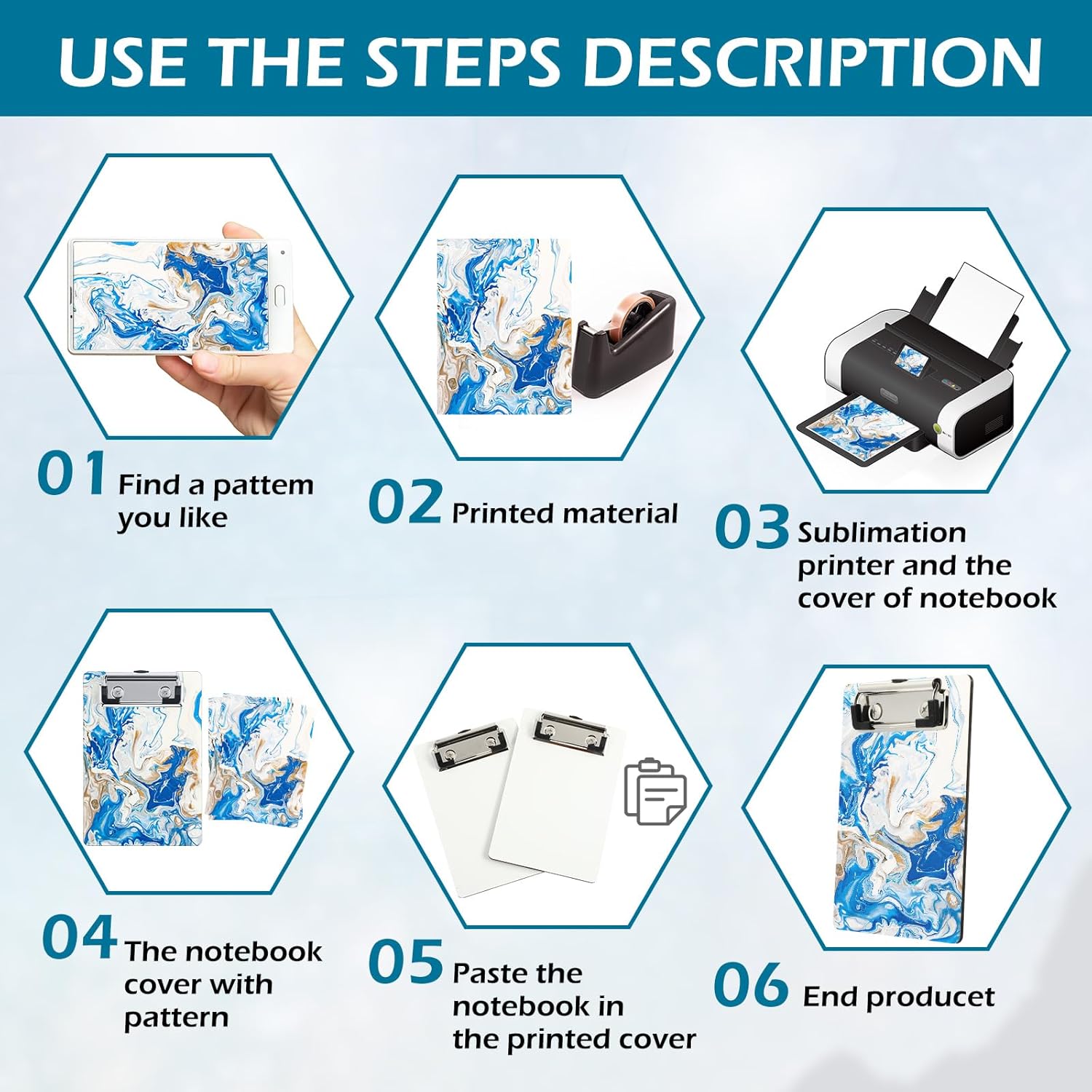 USE THE STEPS DESCRIPTION

01 Find a pattem you like

02 Printed material

03 Sublimation printer and the cover of notebook

04 The notebook cover with pattern

05 Paste the notebook in the printed cover

06 End producet