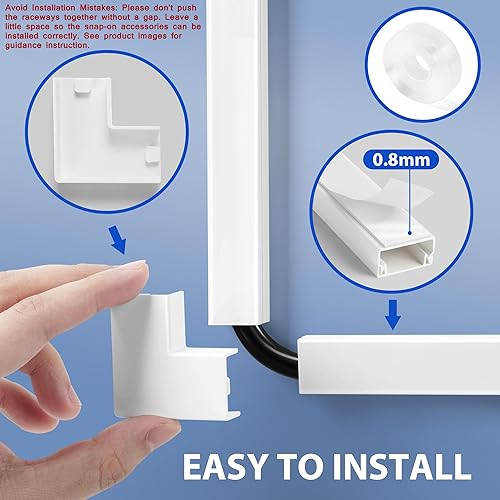 Avoid Installation Mistakes: Please don't push the raceways together without a gap. Leave a little space so the snap-on accessories can be installed correctly. See product images for guidance instruction.

0.8mm

EASY TO INSTALL