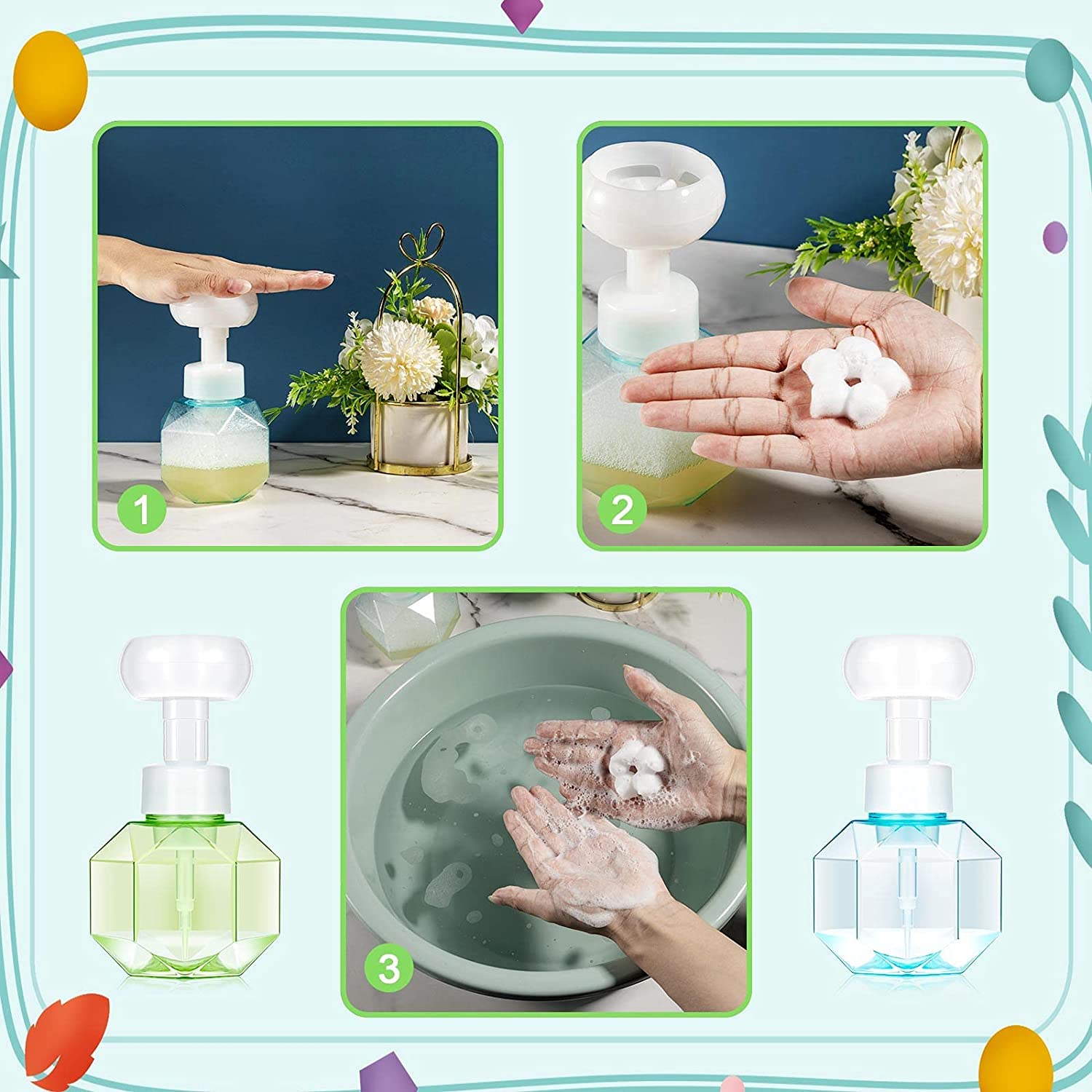 1

2

3