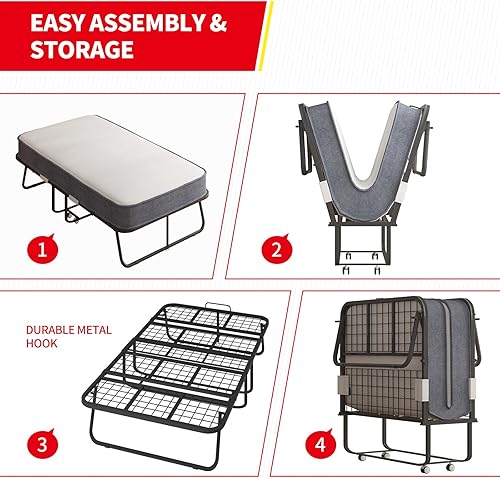 EASY ASSEMBLY & STORAGE

1

2

DURABLE METAL HOOK

3

4