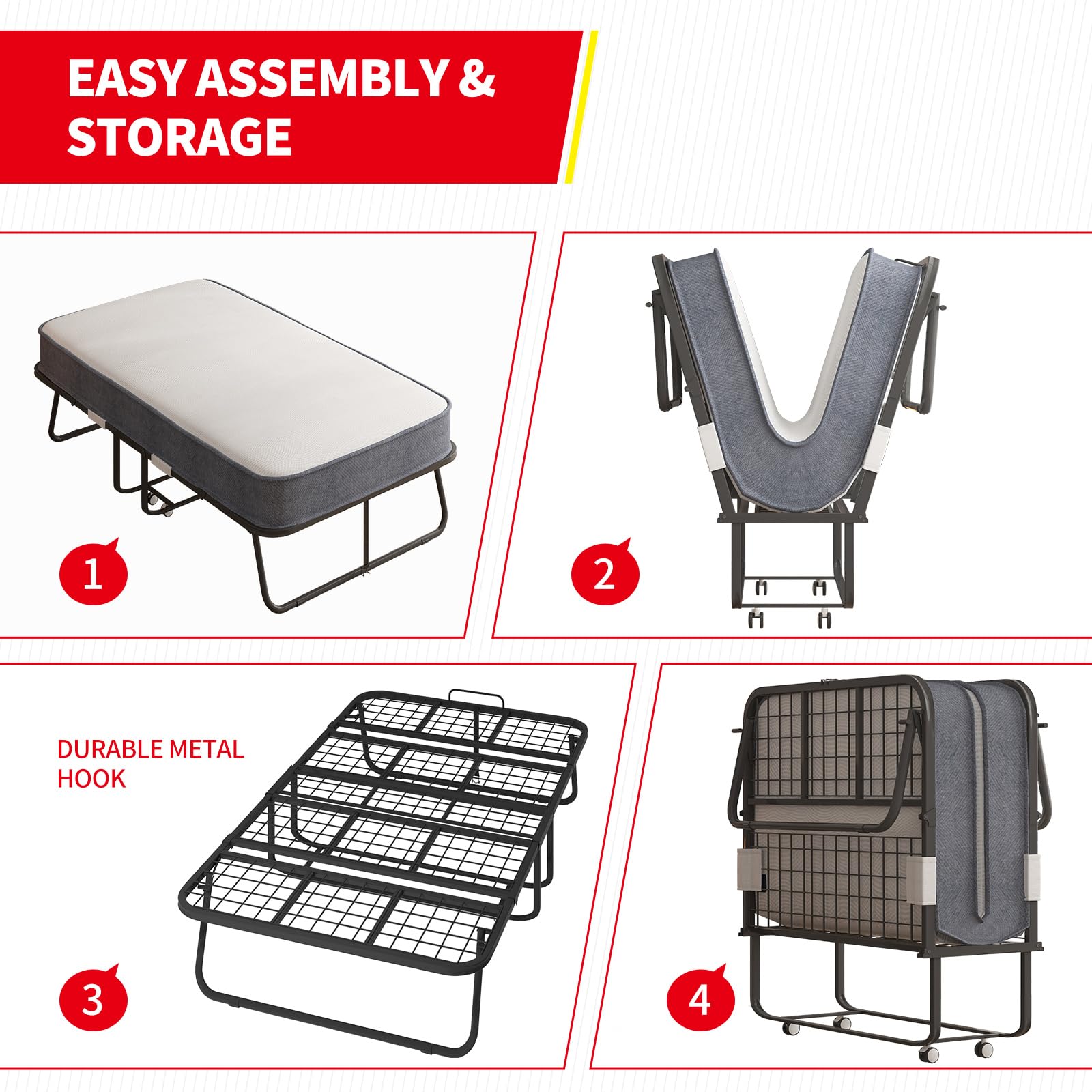 EASY ASSEMBLY & STORAGE

1

2

DURABLE METAL HOOK

3

4