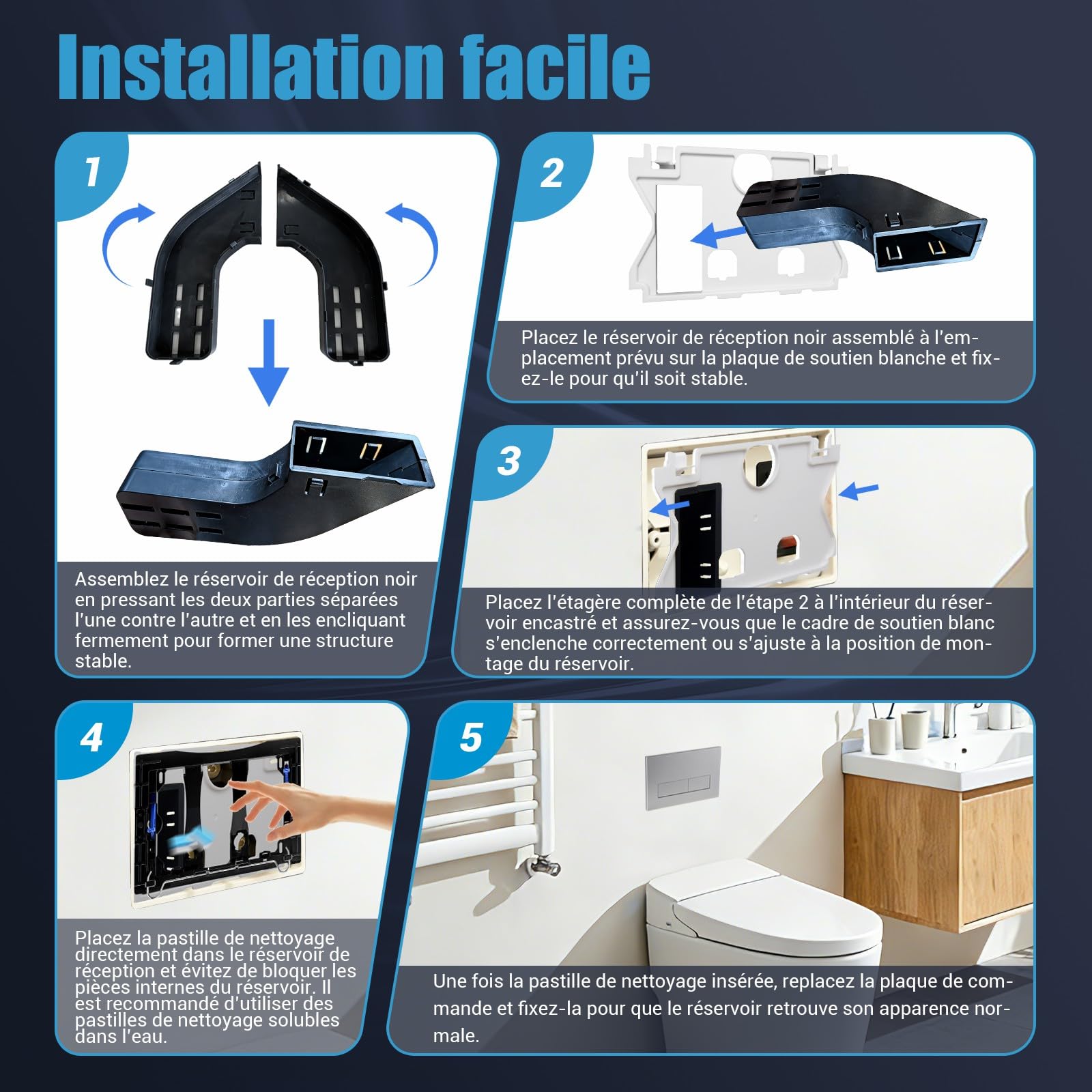 Installation facile

1

Assemblez le réservoir de réception noir en pressant les deux parties séparées l'une contre l'autre et en les encliquant fermement pour former une structure stable.

2

Placez le réservoir de réception noir assemblé à l'emplacement prévu sur la plaque de soutien blanche et fixez-le pour qu'il soit stable.

3

Placez l'étagère complète de l'étape 2 à l'intérieur du réservoir encastré et assurez-vous que le cadre de soutien blanc s'enclenche correctement ou s'ajuste à la position de montage du réservoir.

4

Placez la pastille de nettoyage directement dans le réservoir de réception et évitez de bloquer les pièces internes du réservoir. Il est recommandé d'utiliser des pastilles de nettoyage solubles dans l'eau.

5

Une fois la pastille de nettoyage insérée, replacez la plaque de commande et fixez-la pour que le réservoir retrouve son apparence normale.