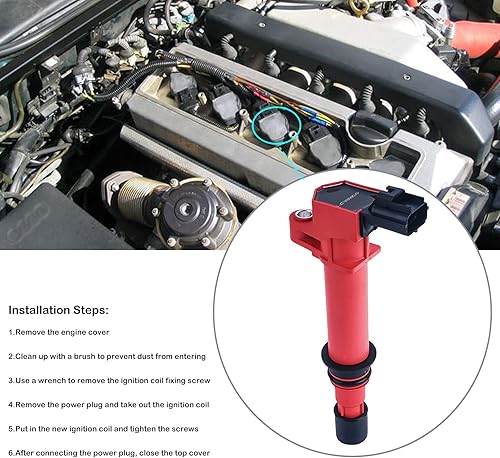 Installation Steps:

1.Remove the engine cover

2.Clean up with a brush to prevent dust from entering

3.Use a wrench to remove the ignition coil fixing screw

4.Remove the power plug and take out the ignition coil

5.Put in the new ignition coil and tighten the screws

6.After connecting the power plug, close the top cover