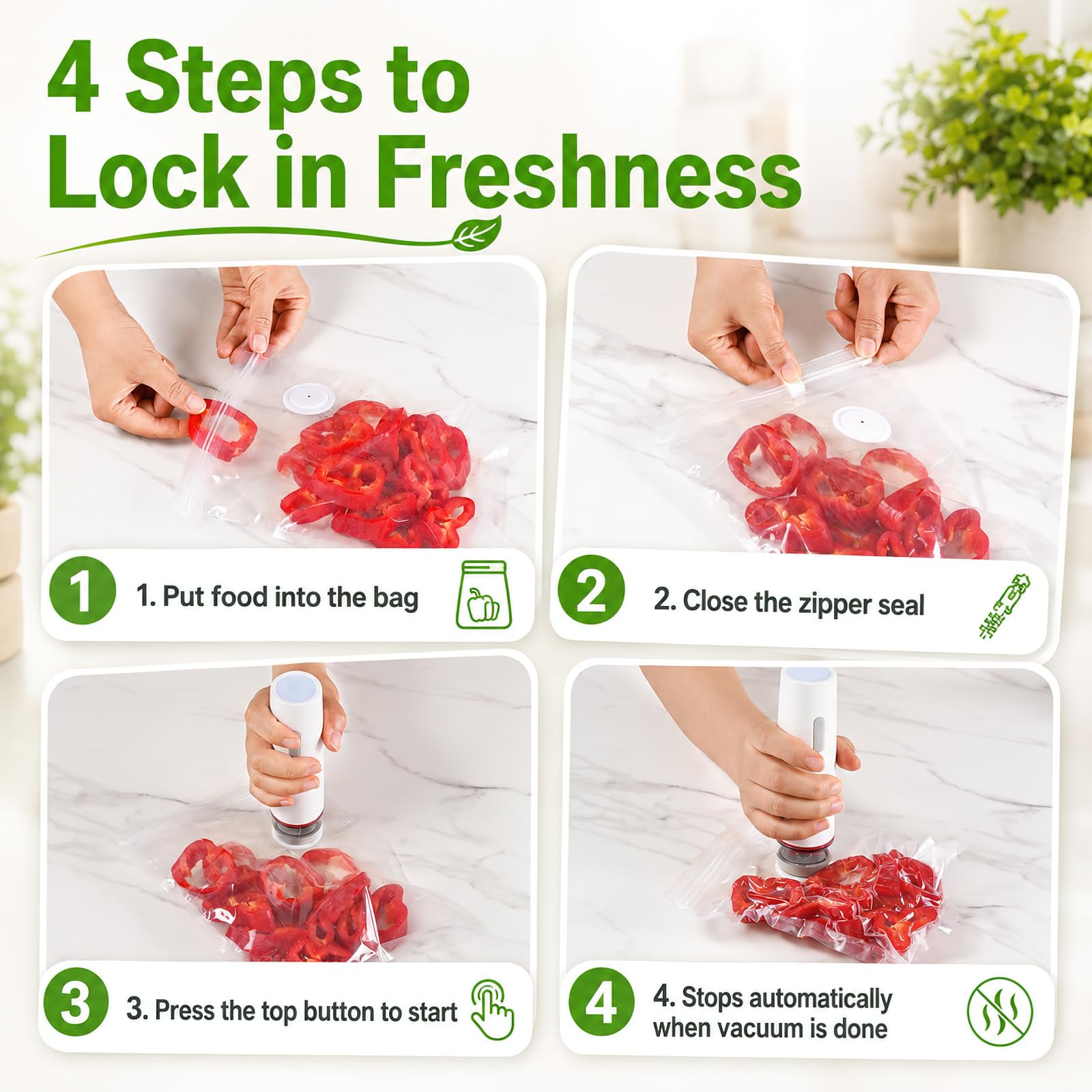 4 Steps to Lock in Freshness

1

1. Put food into the bag

2

2. Close the zipper seal

3

3. Press the top button to start

4

4. Stops automatically when vacuum is done