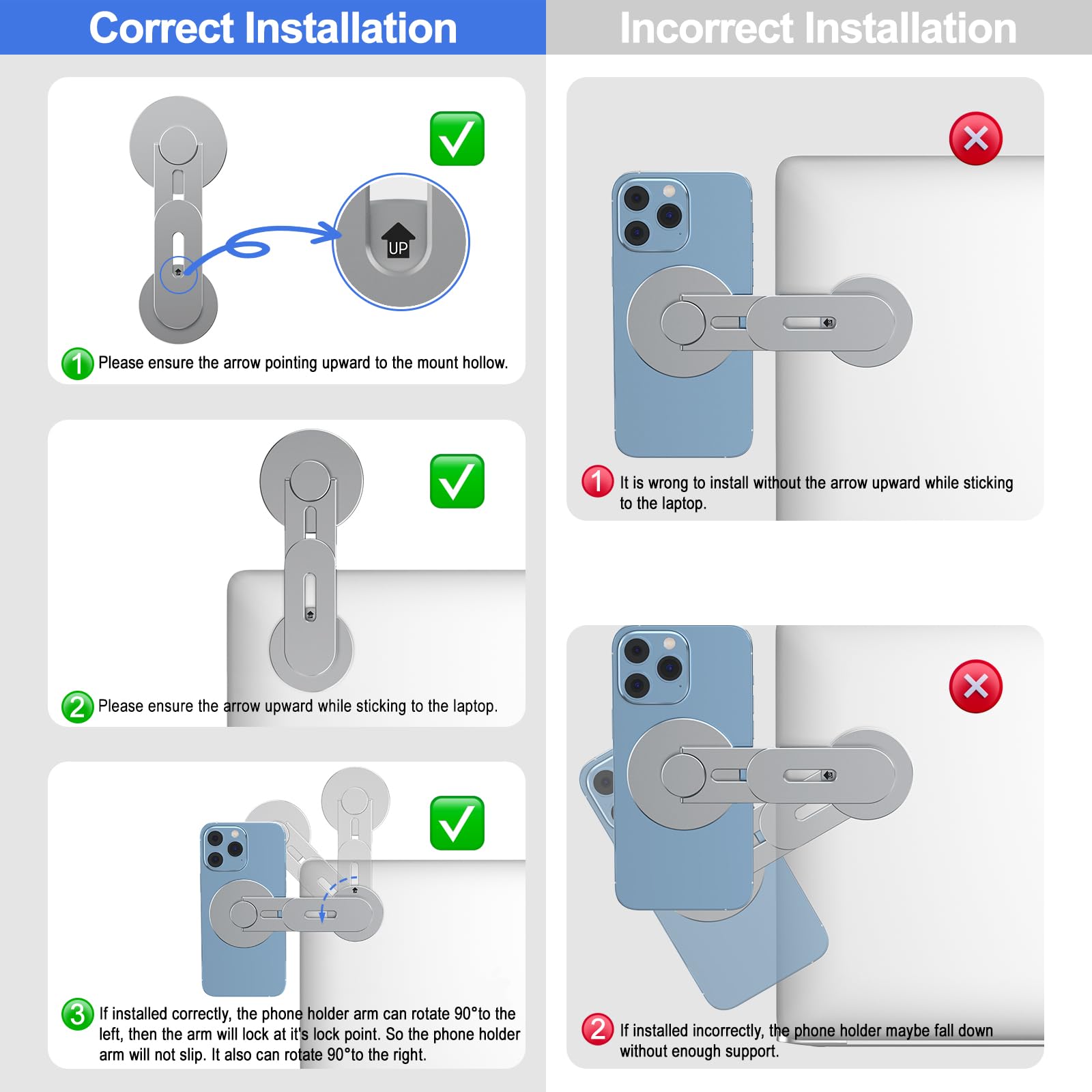 Correct Installation

UP

1 Please ensure the arrow pointing upward to the mount hollow.

2 Please ensure the arrow upward while sticking to the laptop.

3 If installed correctly, the phone holder arm can rotate 90°to the left, then the arm will lock at it's lock point. So the phone holder arm will not slip. It also can rotate 90°to the right.

Incorrect Installation

1 It is wrong to install without the arrow upward while sticking to the laptop.

2 If installed incorrectly, the phone holder maybe fall down without enough support.