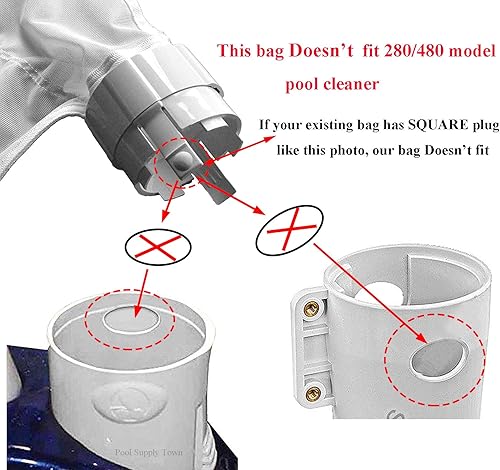 This bag Doesn't fit 280/480 model pool cleaner

If your existing bag has SQUARE plug like this photo, our bag Doesn't fit

Pool Supply Town