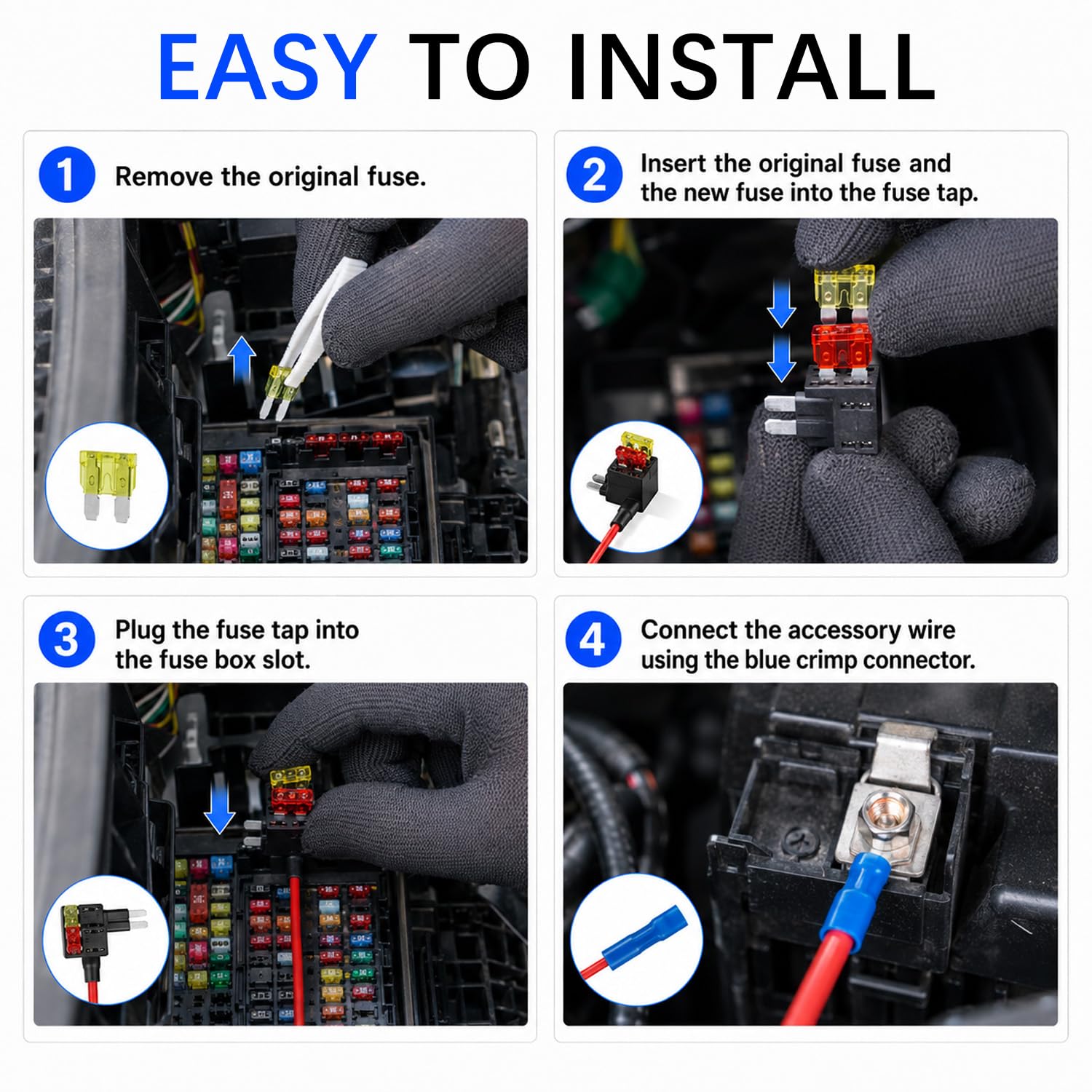 EASY TO INSTALL

1 Remove the original fuse.

2 Insert the original fuse and the new fuse into the fuse tap.

3 Plug the fuse tap into the fuse box slot.

4 Connect the accessory wire using the blue crimp connector.