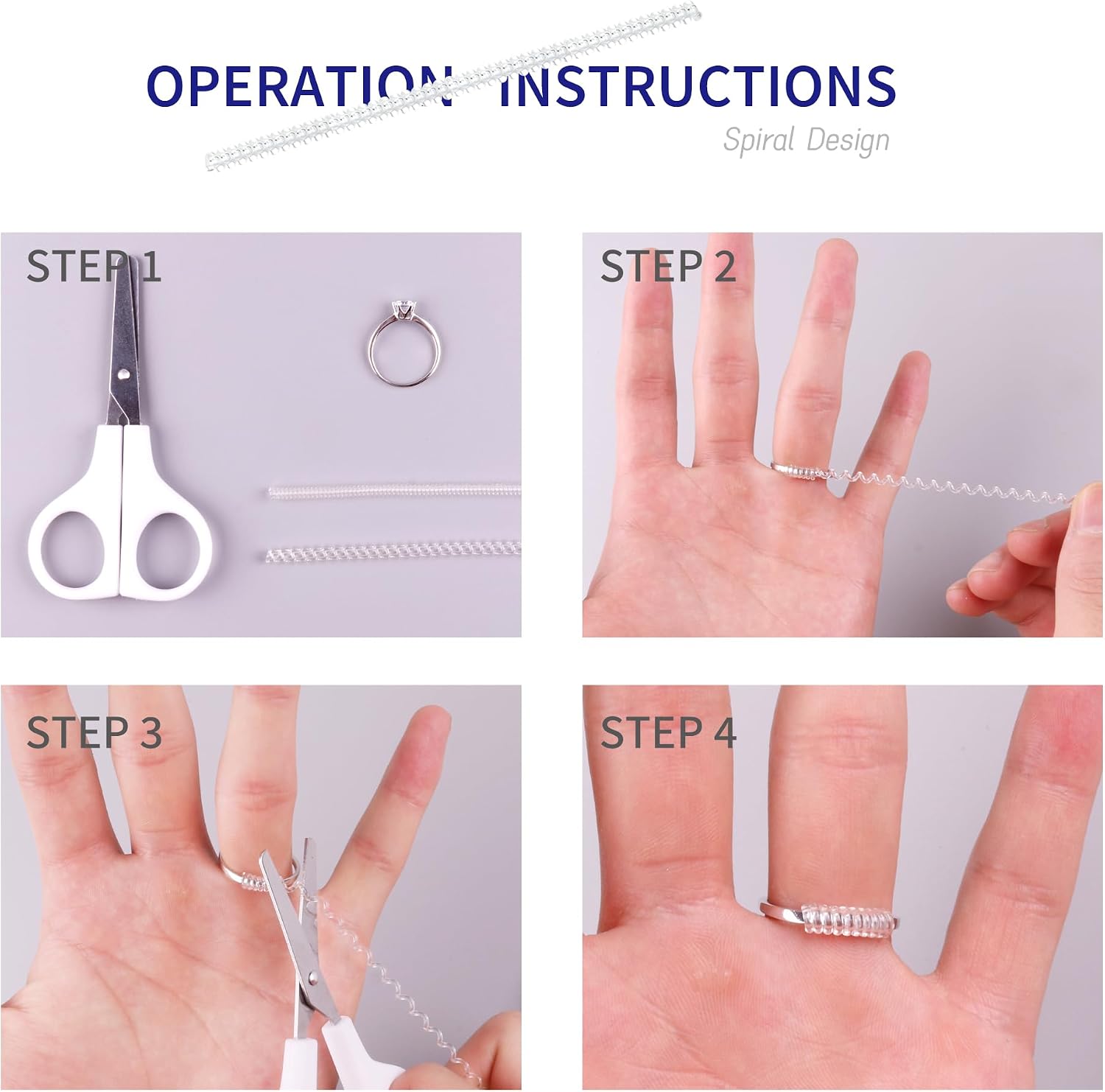 OPERATION INSTRUCTIONS
Spiral Design

STEP 1

STEP 2

STEP 3

STEP 4