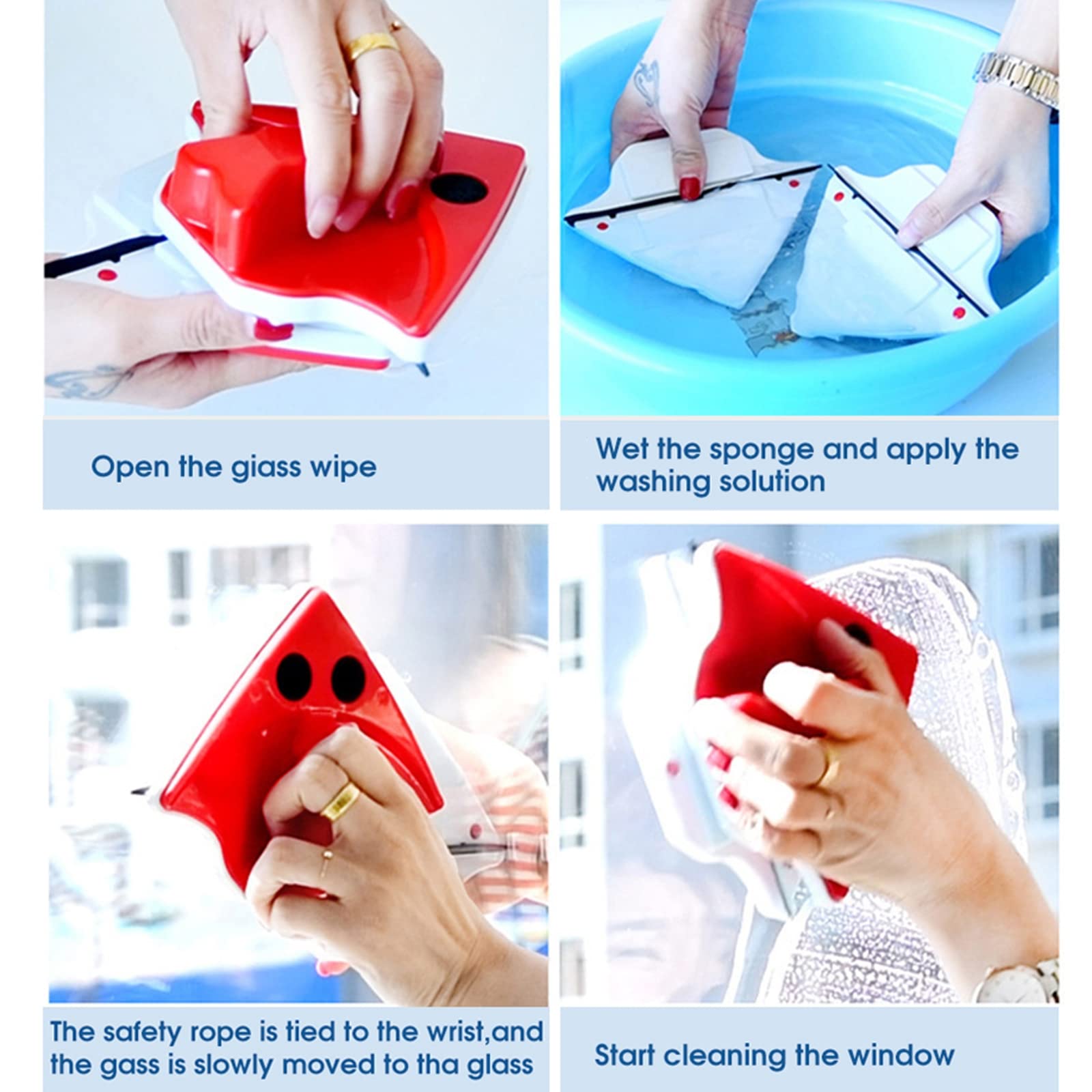 Open the giass wipe

Wet the sponge and apply the washing solution

The safety rope is tied to the wrist,and the gass is slowly moved to tha glass

Start cleaning the window