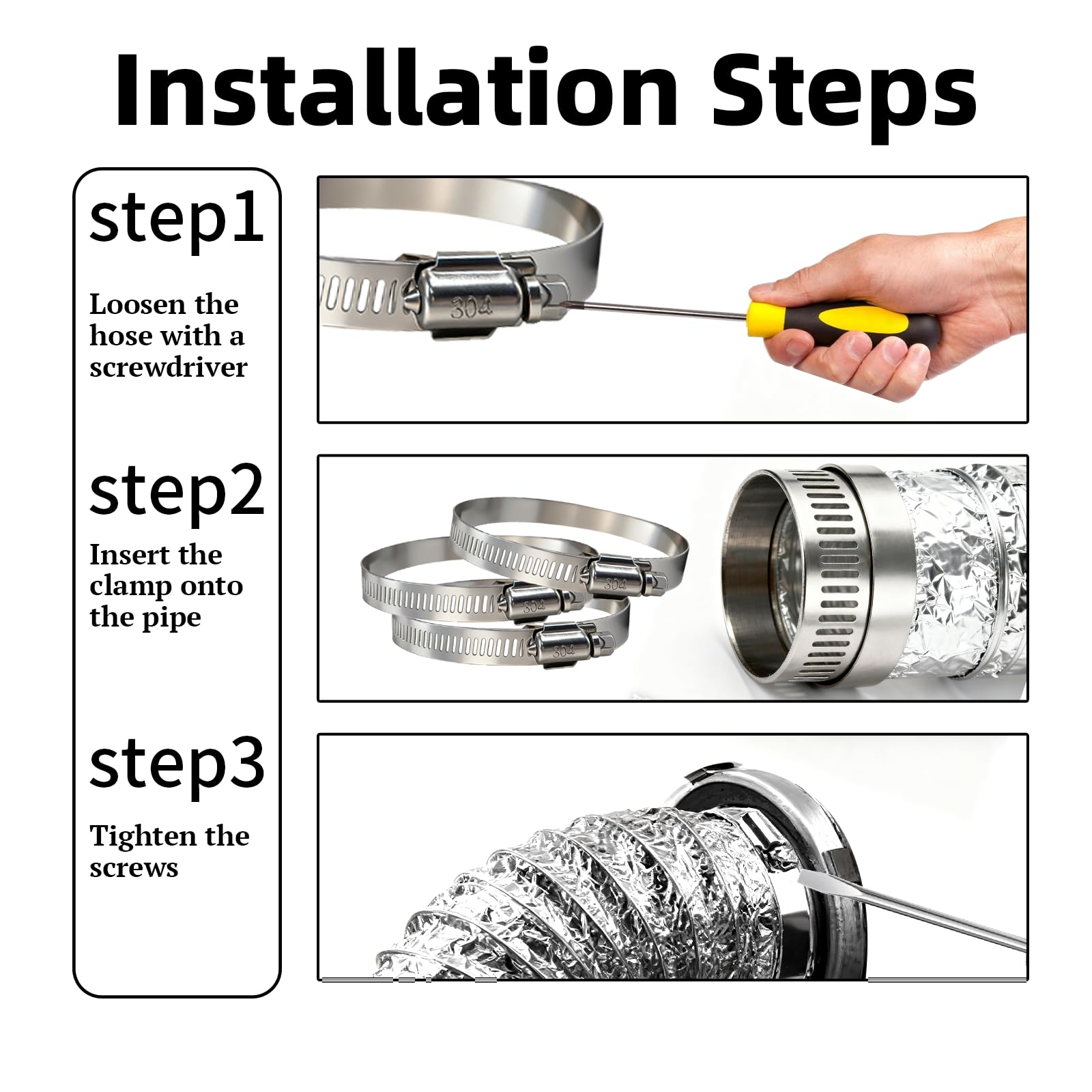 Installation Steps

step1

Loosen the hose with a screwdriver

304

step2

Insert the clamp onto the pipe

304

304

304

step3

Tighten the screws