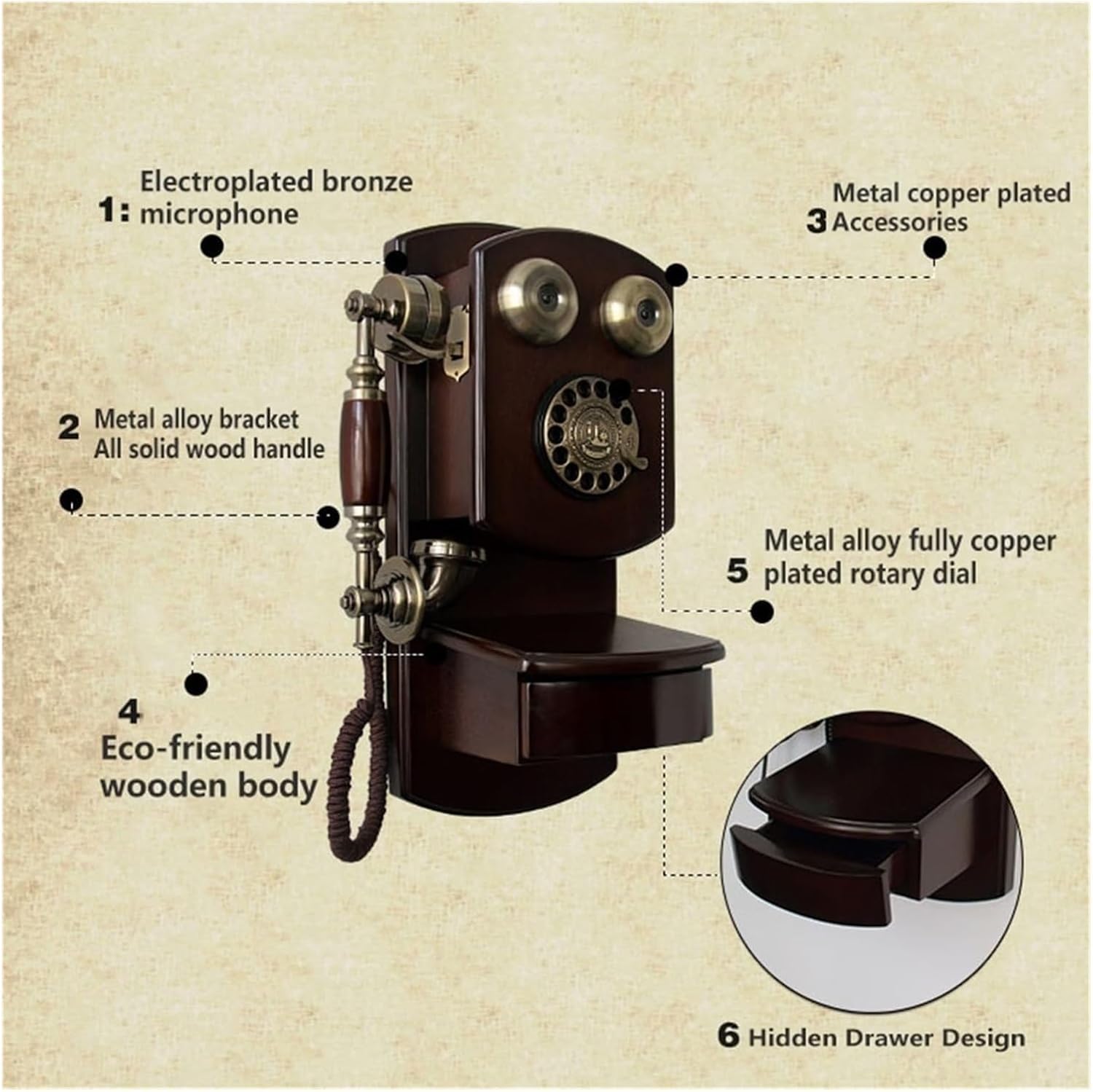 1: Electroplated bronze microphone

3 Metal copper plated Accessories

2 Metal alloy bracket All solid wood handle

5 Metal alloy fully copper plated rotary dial

4 Eco-friendly wooden body

6 Hidden Drawer Design