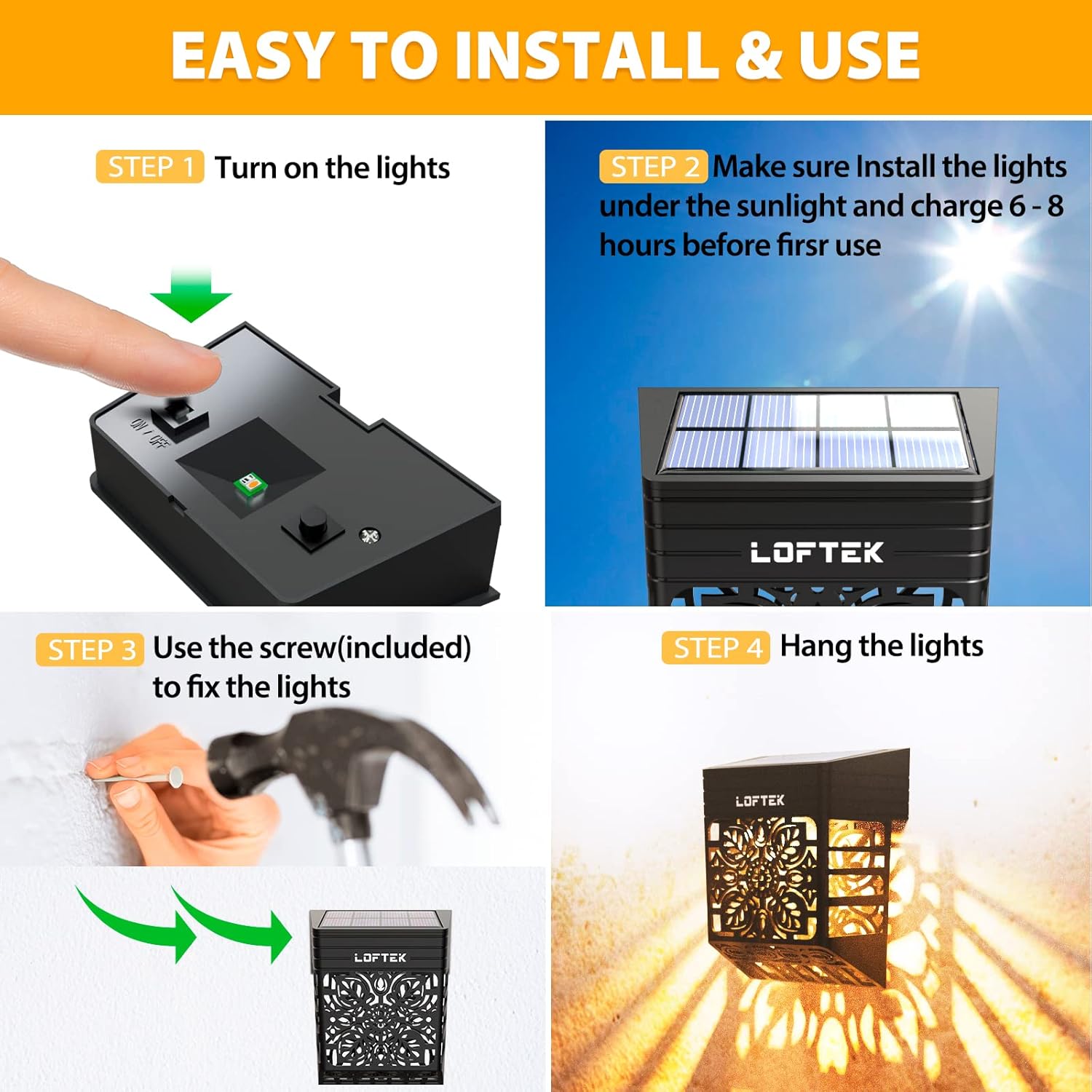 EASY TO INSTALL & USE

STEP 1 Turn on the lights

ON / OFF

STEP 2 Make sure Install the lights under the sunlight and charge 6 - 8 hours before firsr use

LOFTEK

STEP 3 Use the screw(included) to fix the lights

LOFTEK

STEP 4 Hang the lights

LOFTEK