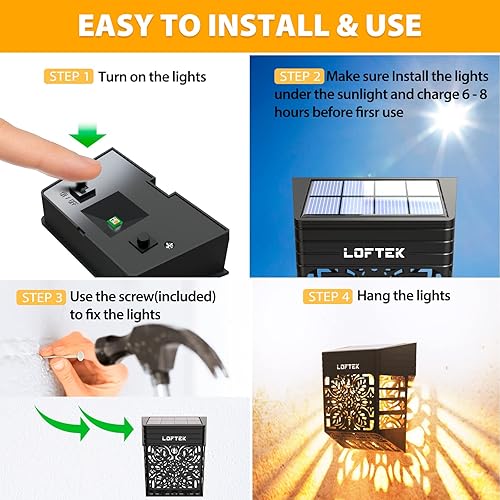 EASY TO INSTALL & USE

STEP 1 Turn on the lights

STEP 2 Make sure Install the lights under the sunlight and charge 6 - 8 hours before firsr use

LOFTEK

STEP 3 Use the screw(included) to fix the lights

LOFTEK

STEP 4 Hang the lights

LOFTEK