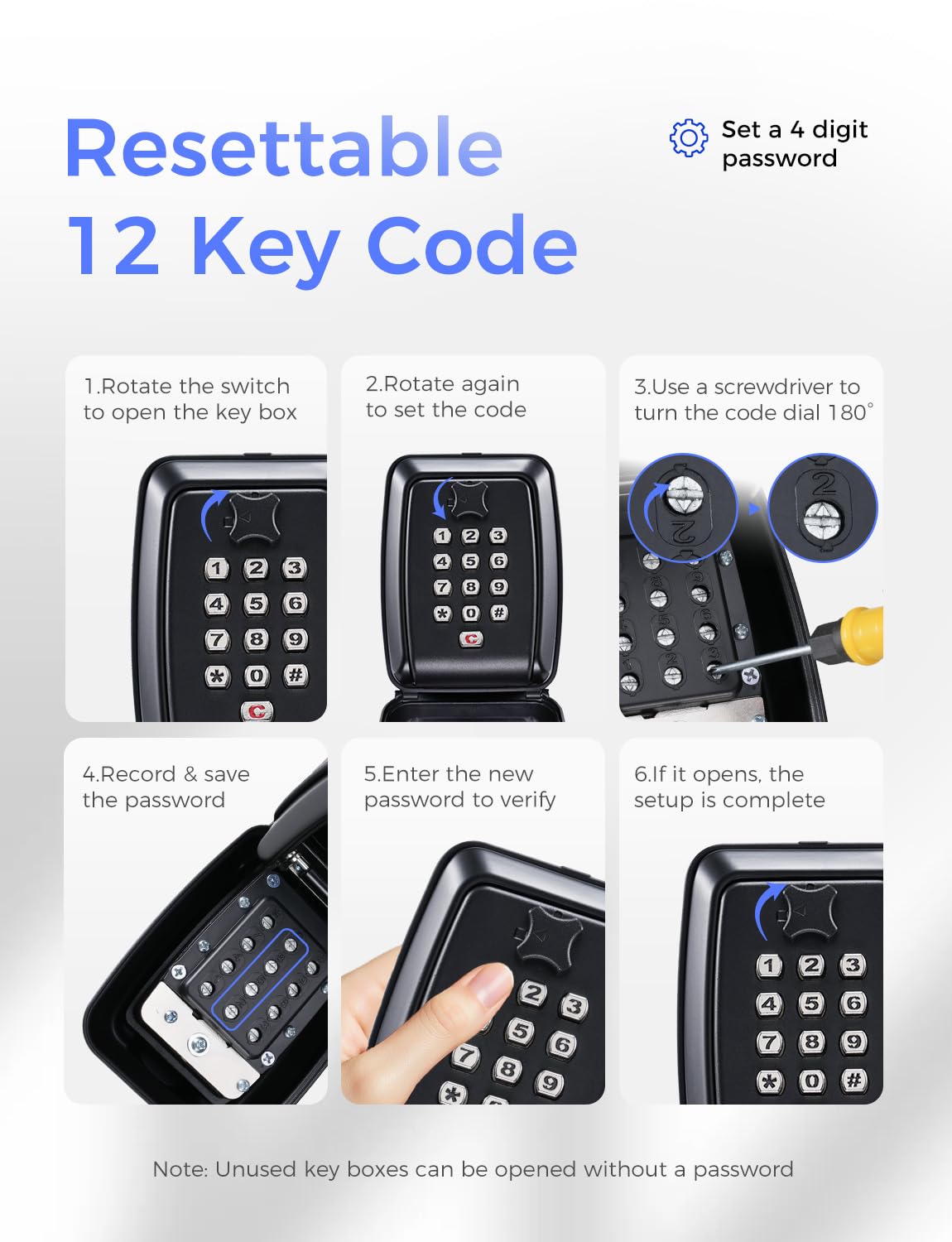 Resettable
12 Key Code

Set a 4 digit password

1.Rotate the switch to open the key box

1 2 3
4 5 6
7 8 9
* 0 #
C

2.Rotate again to set the code

1 2 3
4 5 6
7 8 9
* 0 #
C

3.Use a screwdriver to turn the code dial 180°

2

2

4.Record & save the password

5.Enter the new password to verify

2 3
5 6
7 8 9
*

6.If it opens, the setup is complete

1 2 3
4 5 6
7 8 9
* 0 #

Note: Unused key boxes can be opened without a password