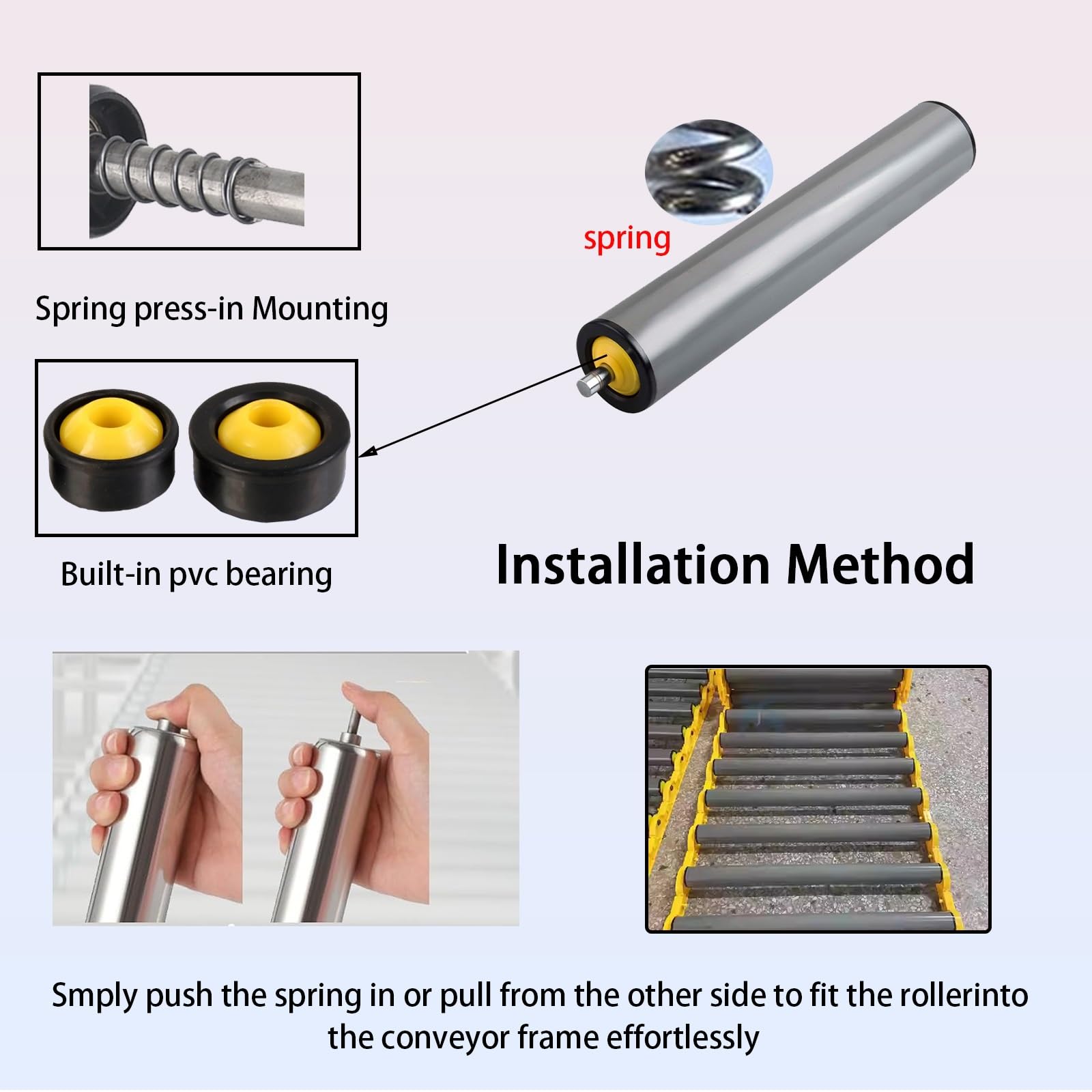 spring

Spring press-in Mounting

Built-in pvc bearing

Installation Method

Smply push the spring in or pull from the other side to fit the rollerinto the conveyor frame effortlessly