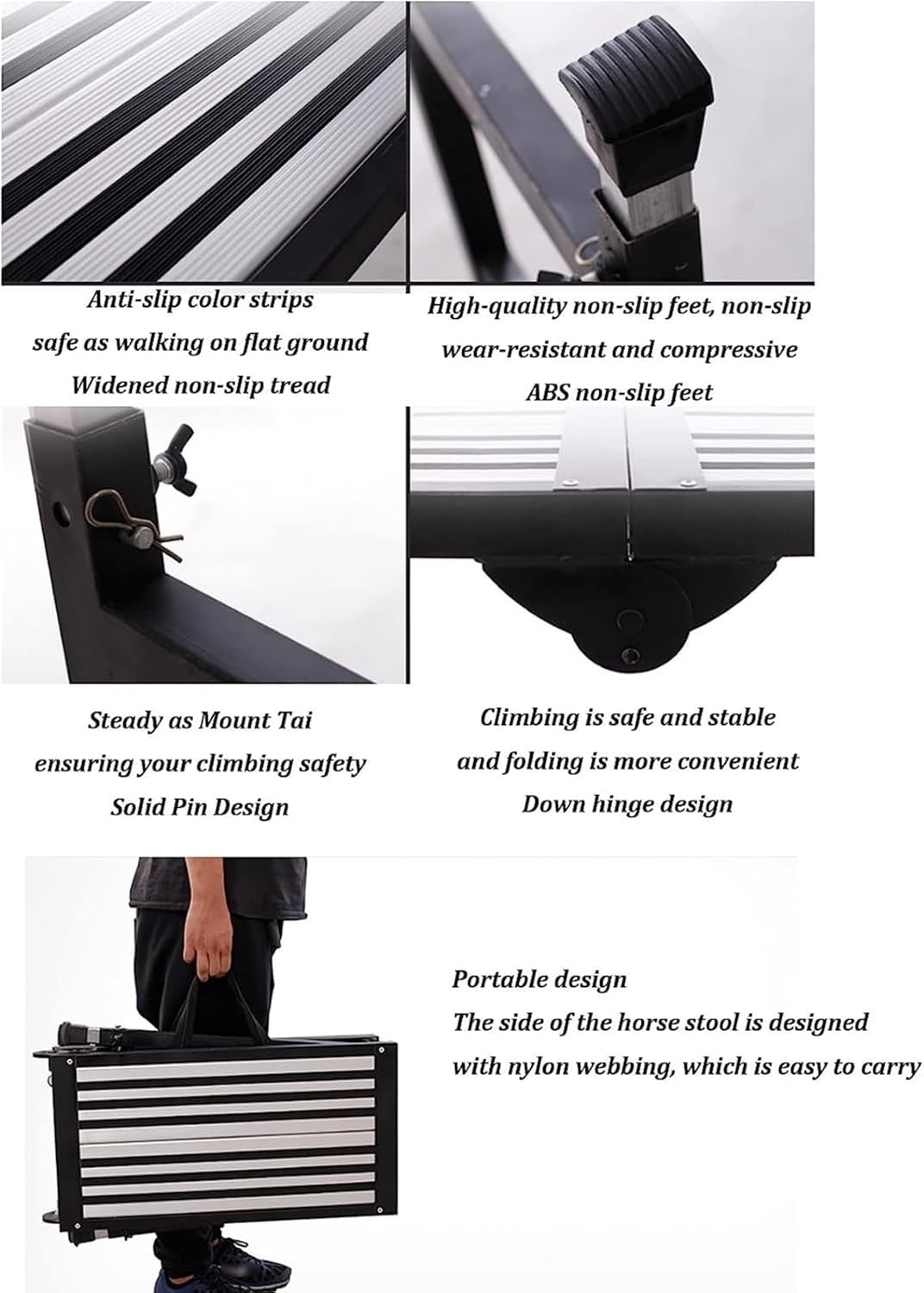 Anti-slip color strips
safe as walking on flat ground
Widened non-slip tread

High-quality non-slip feet, non-slip
wear-resistant and compressive
ABS non-slip feet

Steady as Mount Tai
ensuring your climbing safety
Solid Pin Design

Climbing is safe and stable
and folding is more convenient
Down hinge design

Portable design
The side of the horse stool is designed
with nylon webbing, which is easy to carry