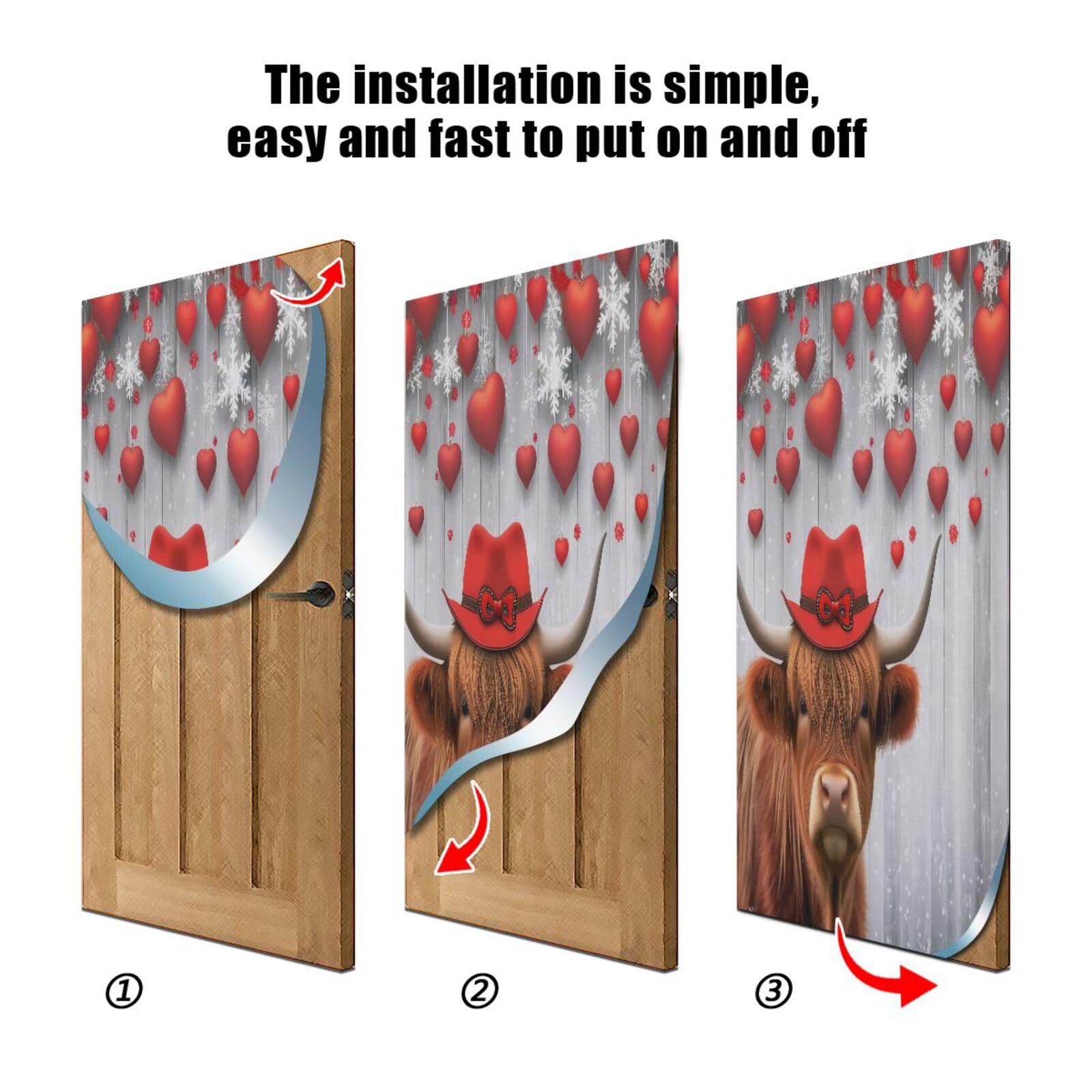 The installation is simple, easy and fast to put on and off

①

②

③