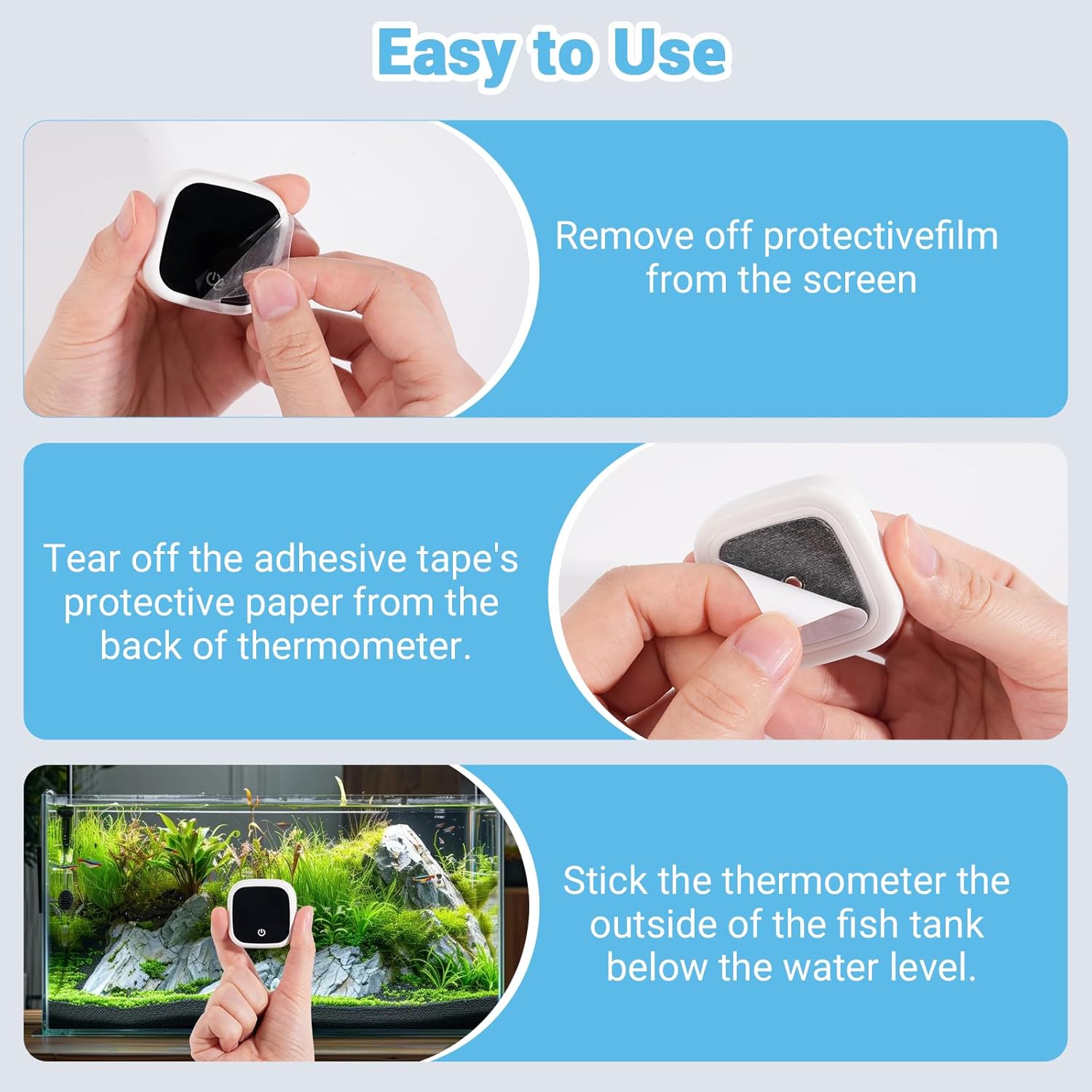 Easy to Use

Remove off protectivefilm from the screen

Tear off the adhesive tape's protective paper from the back of thermometer.

Stick the thermometer the outside of the fish tank below the water level.