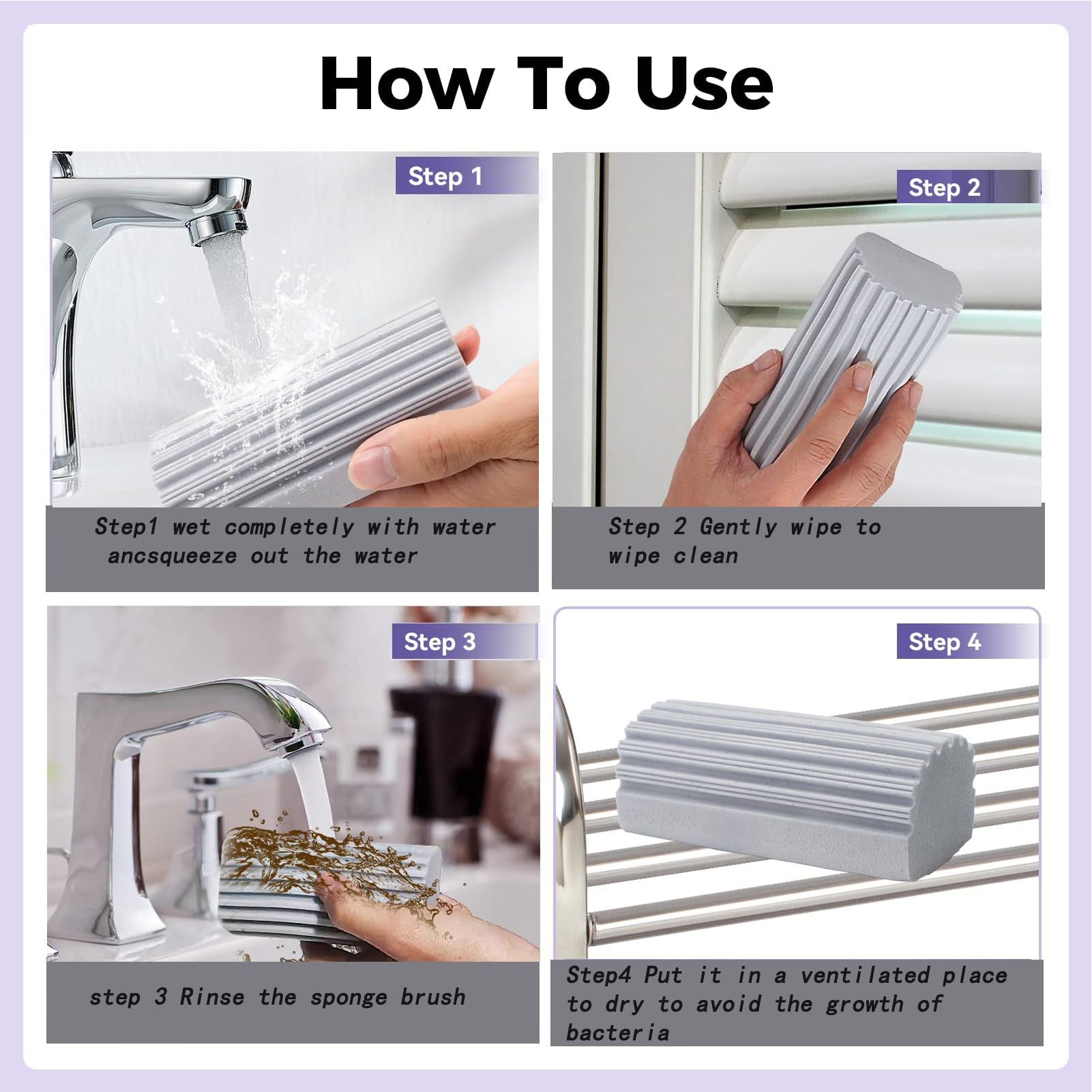 How To Use

Step 1

Step1 wet completely with water ancsqueeze out the water

Step 2

Step 2 Gently wipe to wipe clean

Step 3

step 3 Rinse the sponge brush

Step 4

Step4 Put it in a ventilated place to dry to avoid the growth of bacteria