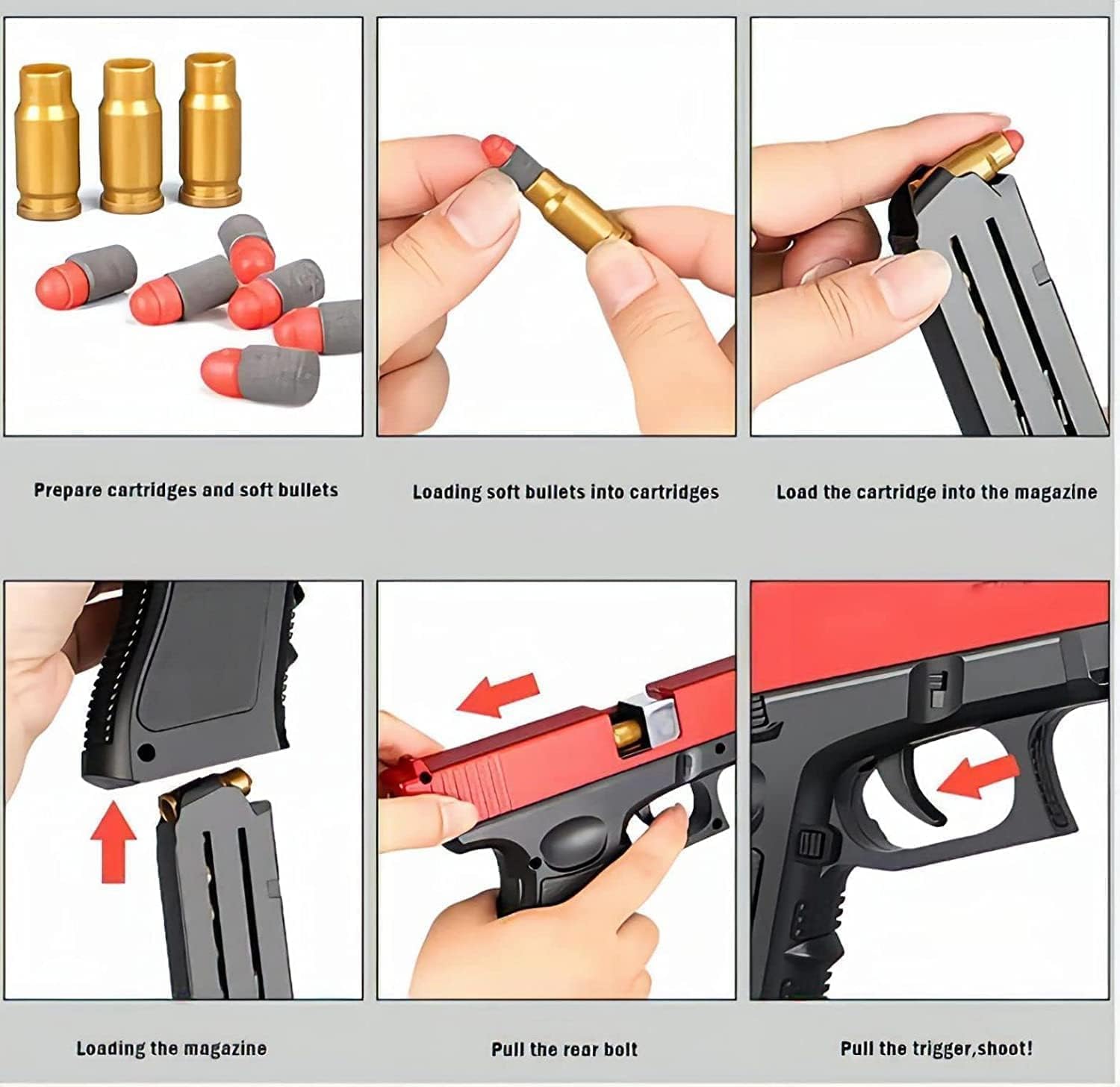 Prepare cartridges and soft bullets

Loading soft bullets into cartridges

Load the cartridge into the magazine

Loading the magazine

Pull the rear bolt

Pull the trigger,shoot!