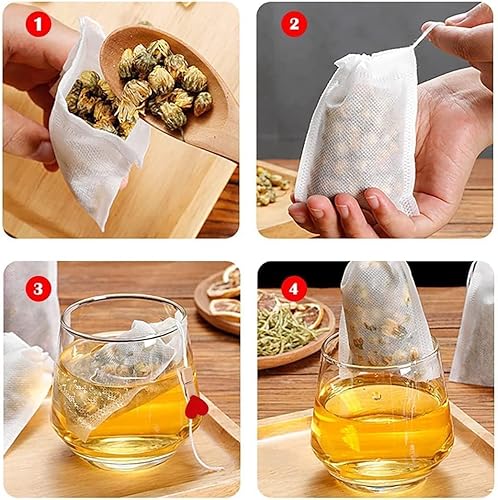 1
2
3
4