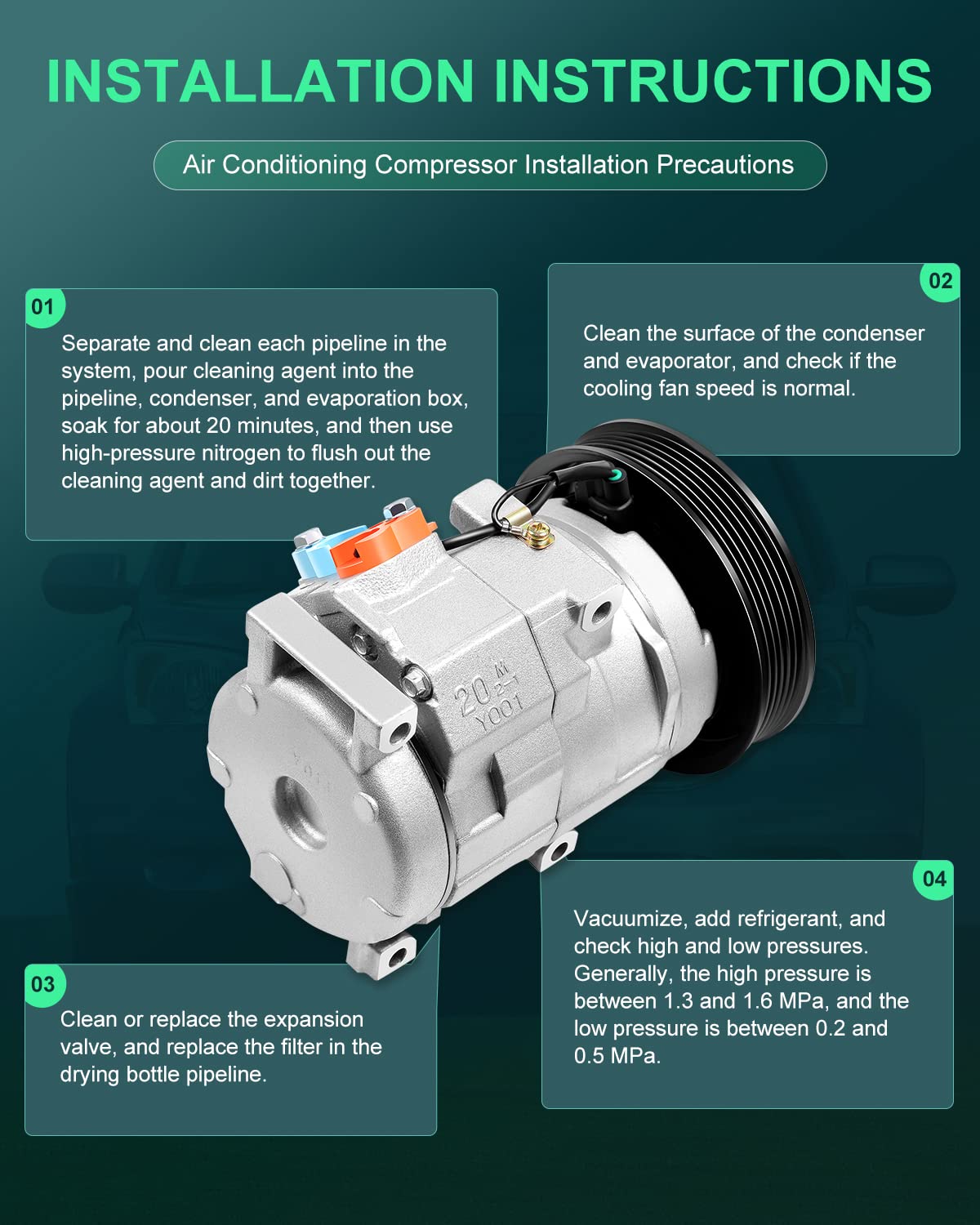 INSTALLATION INSTRUCTIONS

Air Conditioning Compressor Installation Precautions

01

Separate and clean each pipeline in the system, pour cleaning agent into the pipeline, condenser, and evaporation box, soak for about 20 minutes, and then use high-pressure nitrogen to flush out the cleaning agent and dirt together.

02

Clean the surface of the condenser and evaporator, and check if the cooling fan speed is normal.

20
Y001

03

Clean or replace the expansion valve, and replace the filter in the drying bottle pipeline.

04

Vacuumize, add refrigerant, and check high and low pressures. Generally, the high pressure is between 1.3 and 1.6 MPa, and the low pressure is between 0.2 and 0.5 MPa.