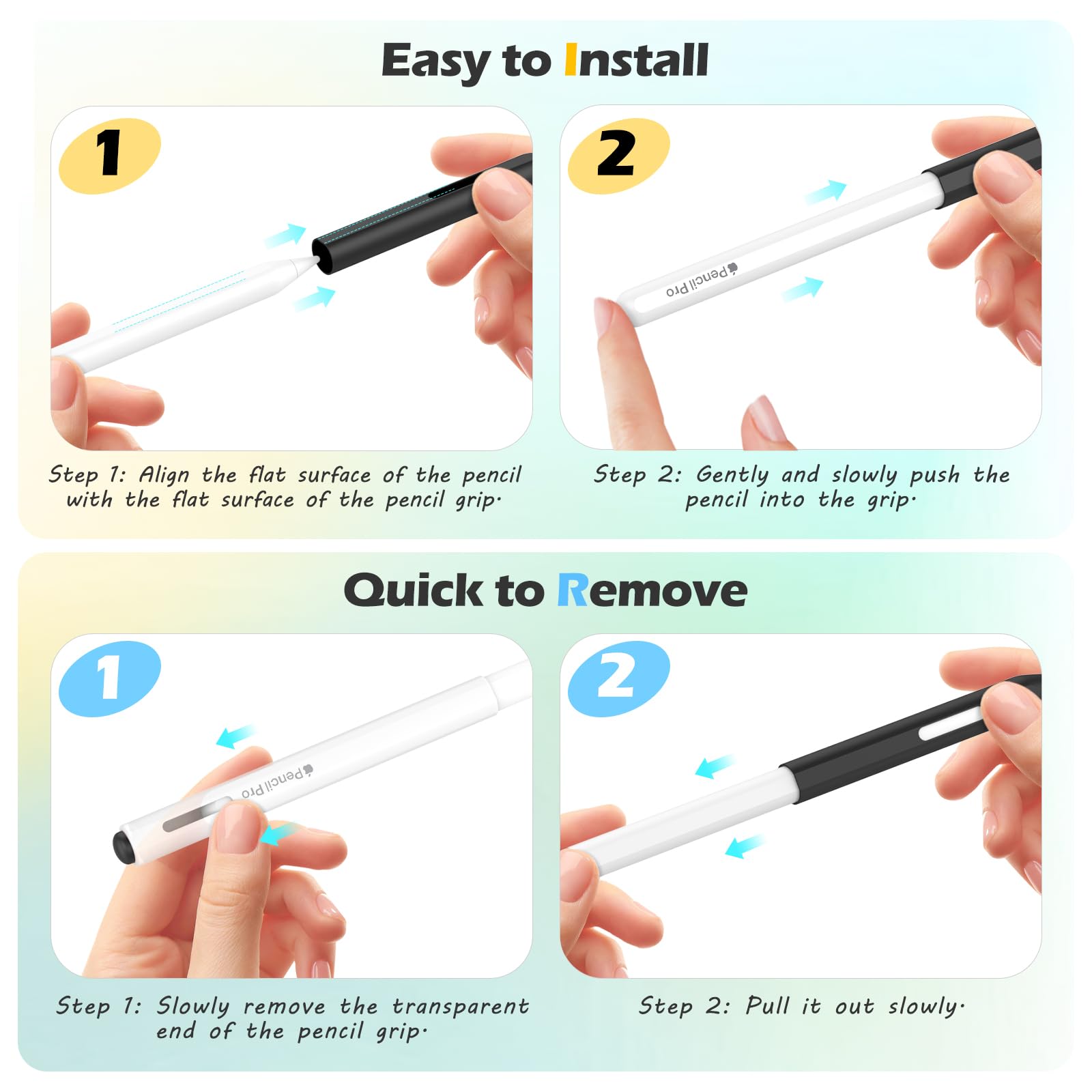 Easy to Install

1

Step 1: Align the flat surface of the pencil with the flat surface of the pencil grip.

2

Pencil Pro

Step 2: Gently and slowly push the pencil into the grip.

Quick to Remove

1

Pencil Pro

Step 1: Slowly remove the transparent end of the pencil grip.

2

Step 2: Pull it out slowly.