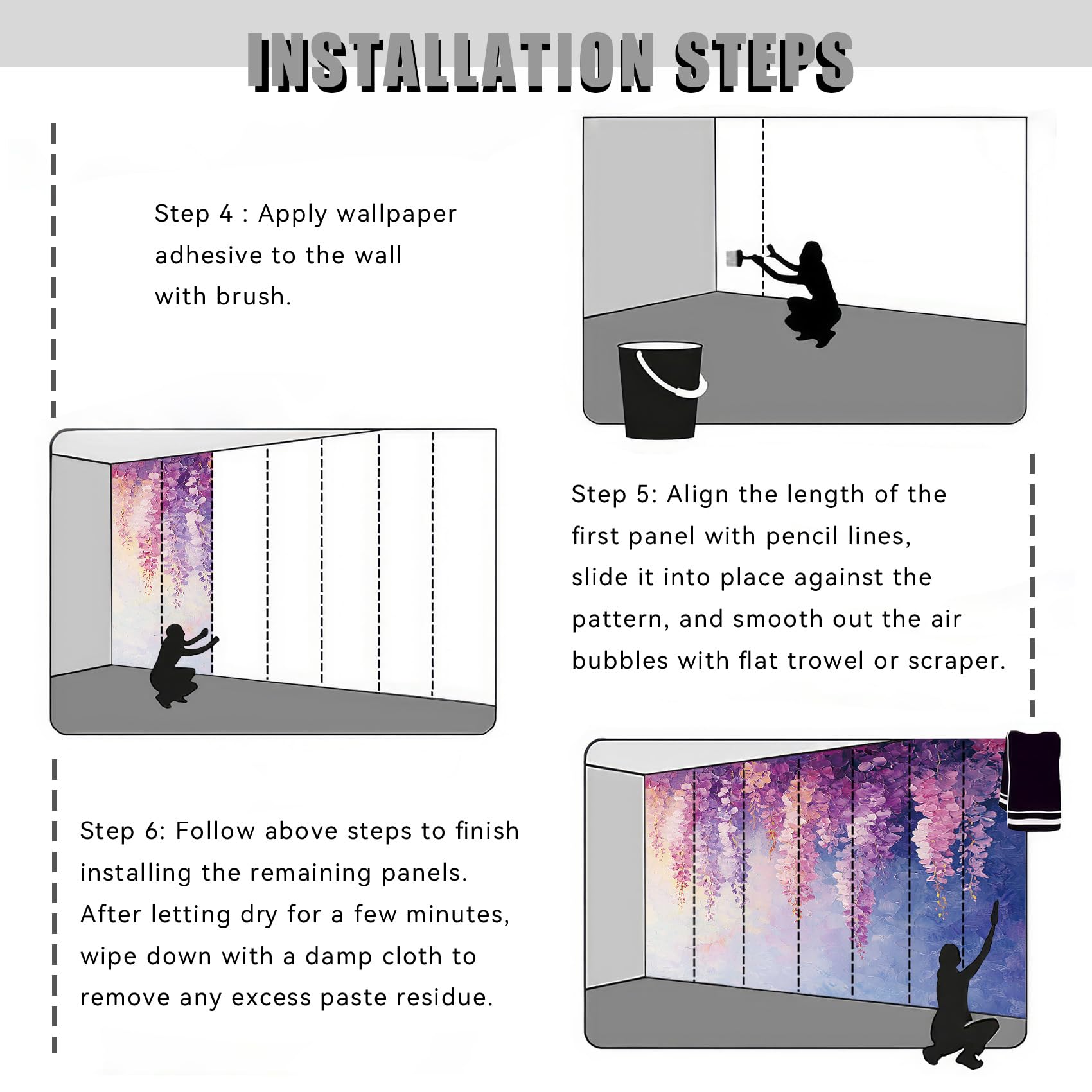 INSTALLATION STEPS

Step 4 : Apply wallpaper adhesive to the wall with brush.

Step 5: Align the length of the first panel with pencil lines, slide it into place against the pattern, and smooth out the air bubbles with flat trowel or scraper.

Step 6: Follow above steps to finish installing the remaining panels. After letting dry for a few minutes, wipe down with a damp cloth to remove any excess paste residue.